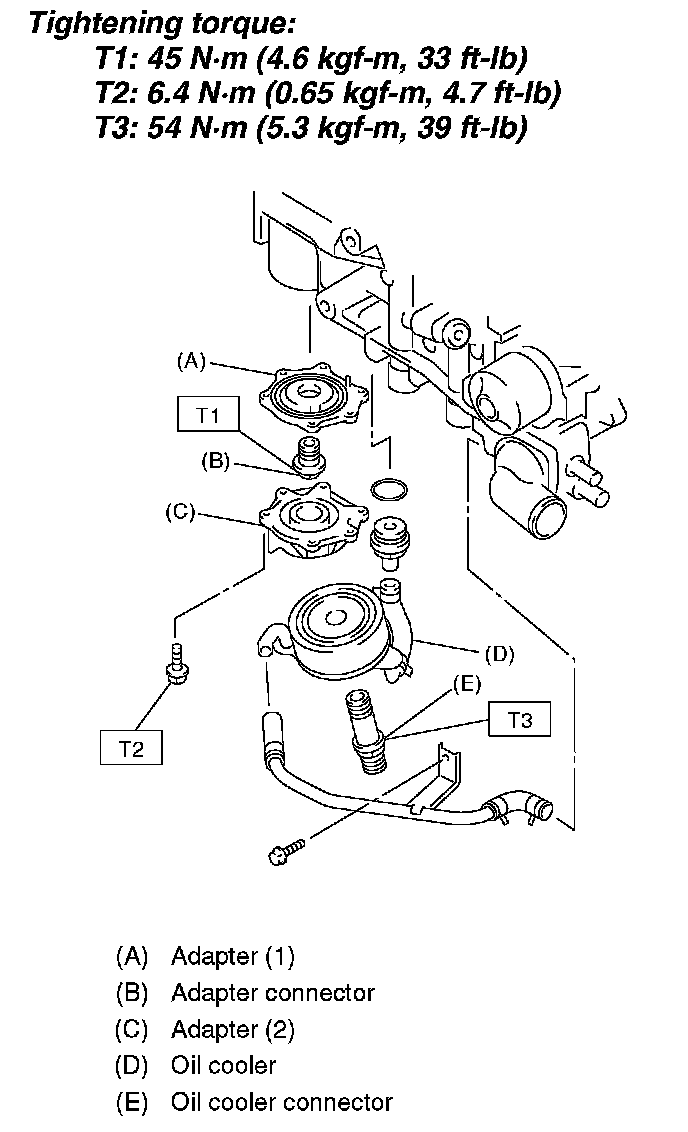 Tightening torque:
T1: 45 N·m (4.6 kgf-m, 33 ft-lb)
T2: 6.4 N·m (0.65 kgf-m, 4.7 ft-lb)
T3: 54 N·m (5.3 kgf-m, 39 ft-lb)

(A)
T1
(B)
(C)
(D)
(E)
T3
T2

(A) Adapter (1)
(B) Adapter connector
(C) Adapter (2)
(D) Oil cooler
(E) Oil cooler connector