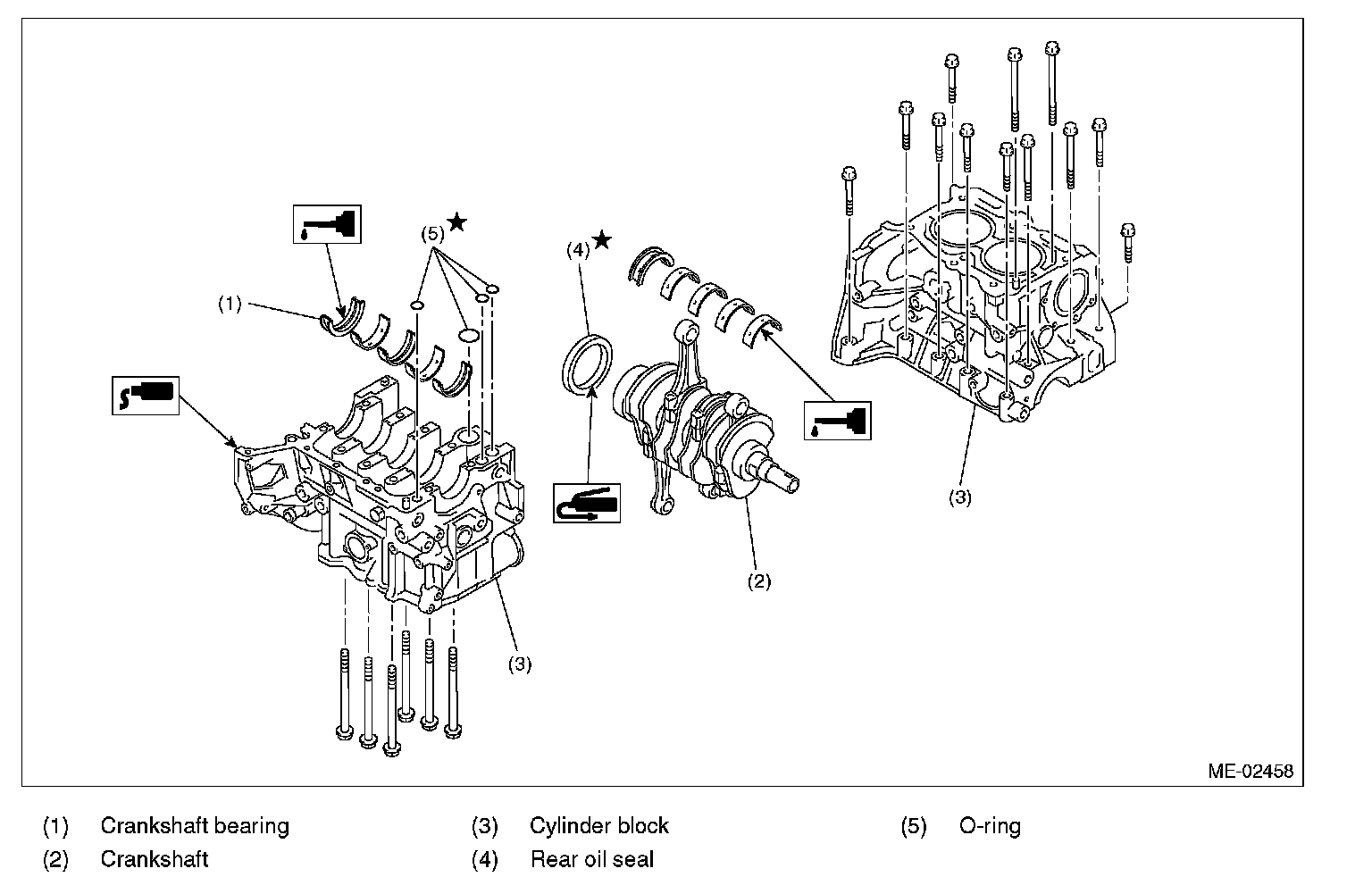 (5) ★

(4) ★

(1)

(3)

(2)

(3)

ME-02458

(1) Crankshaft bearing
(2) Crankshaft

(3) Cylinder block
(4) Rear oil seal

(5) O-ring