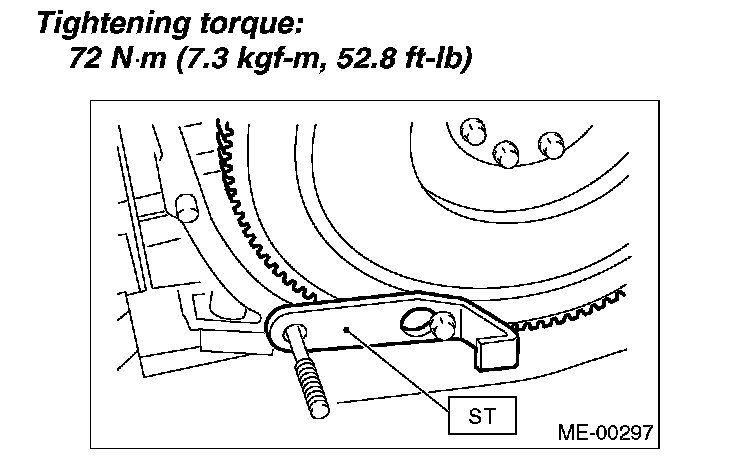 Tightening torque:
72 N·m (7.3 kgf-m, 52.8 ft-lb)

ST

ME-00297