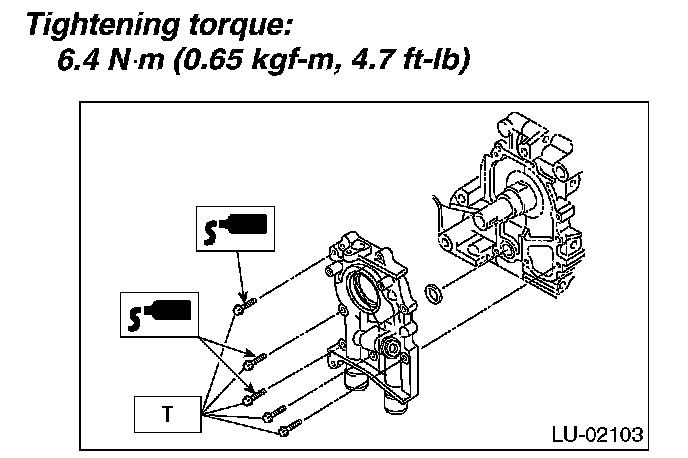 Tightening torque:
6.4 N·m (0.65 kgf-m, 4.7 ft-lb)

T

LU-02103