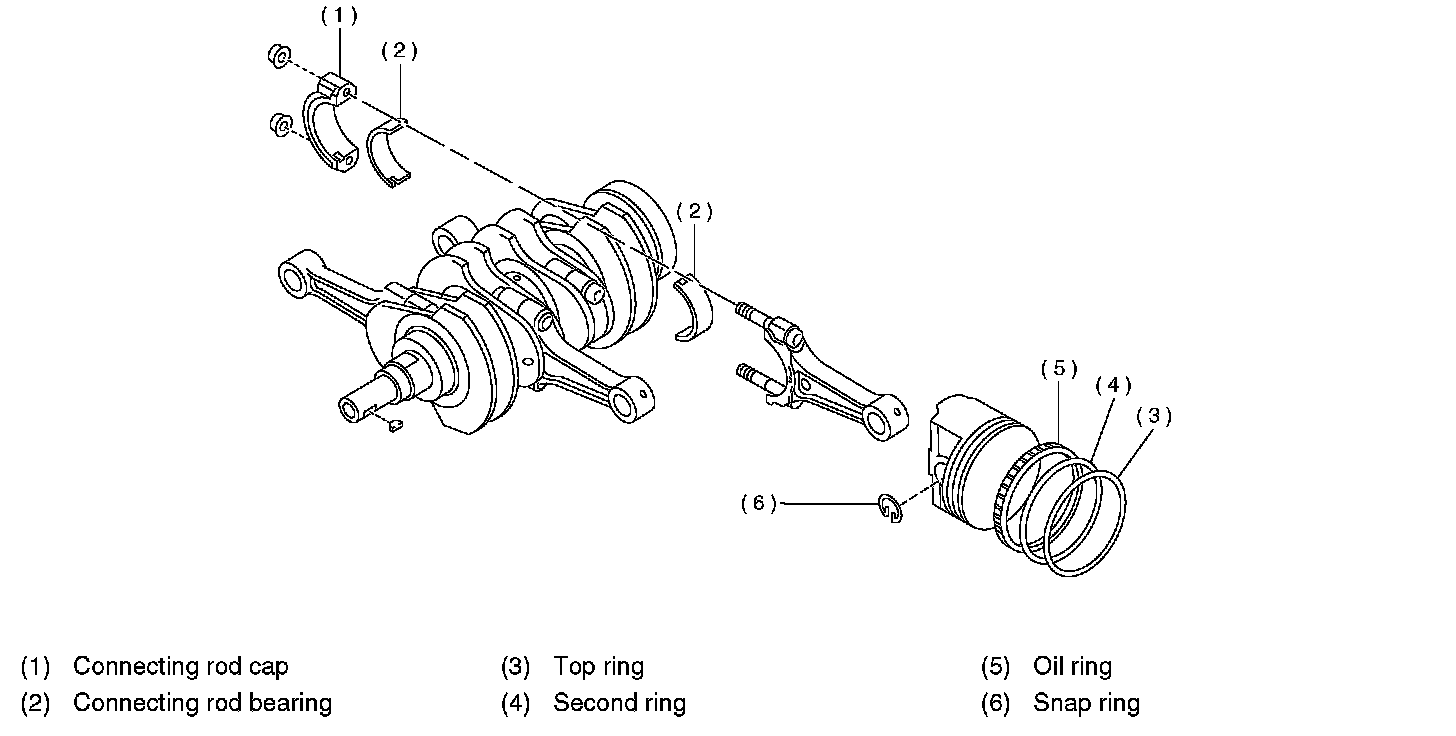 (1)
(2)
(2)
(5)
(4)
(3)
(6)

(1) Connecting rod cap
(2) Connecting rod bearing

(3) Top ring
(4) Second ring

(5) Oil ring
(6) Snap ring