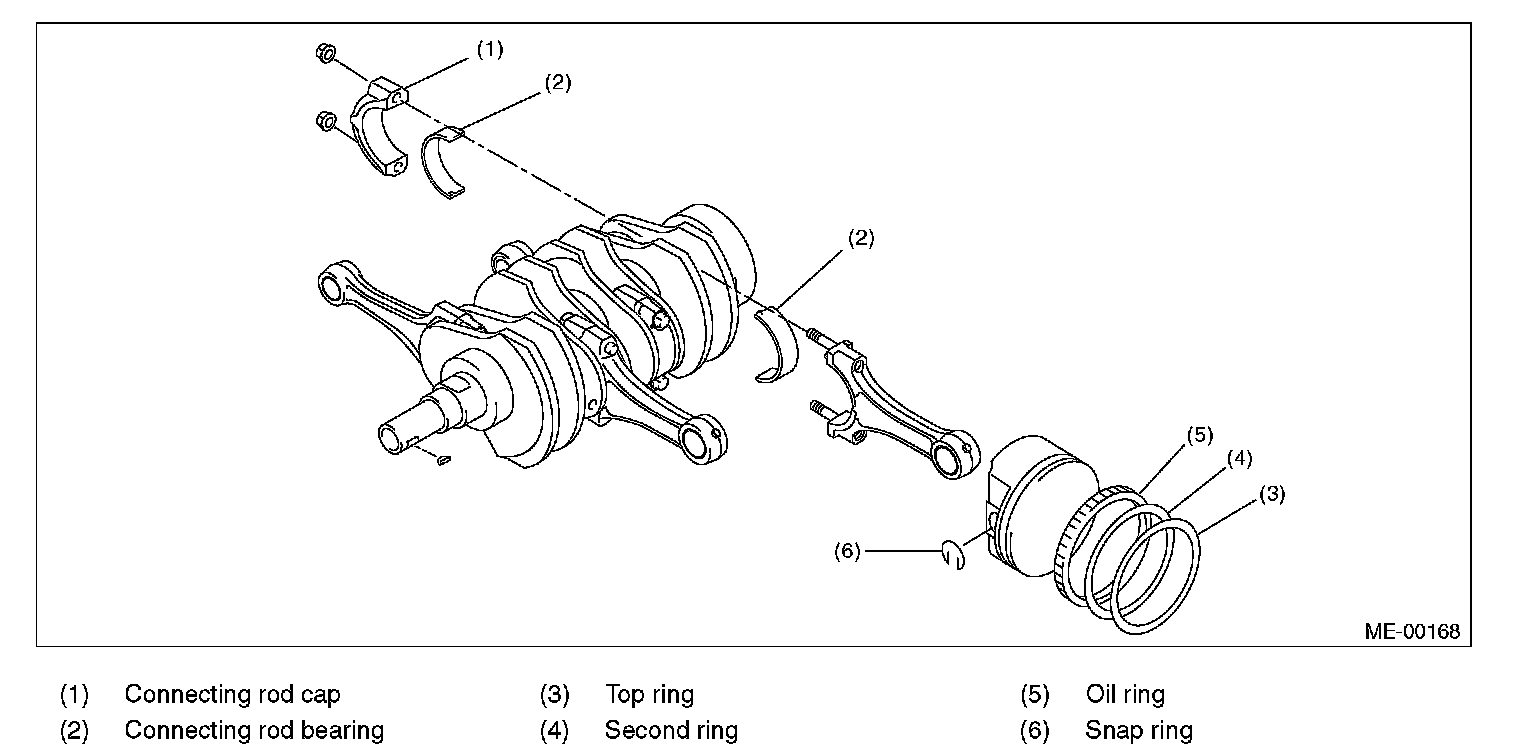 (1)
(2)
(2)
(5)
(4)
(3)
(6)
ME-00168

(1) Connecting rod cap
(2) Connecting rod bearing

(3) Top ring
(4) Second ring

(5) Oil ring
(6) Snap ring