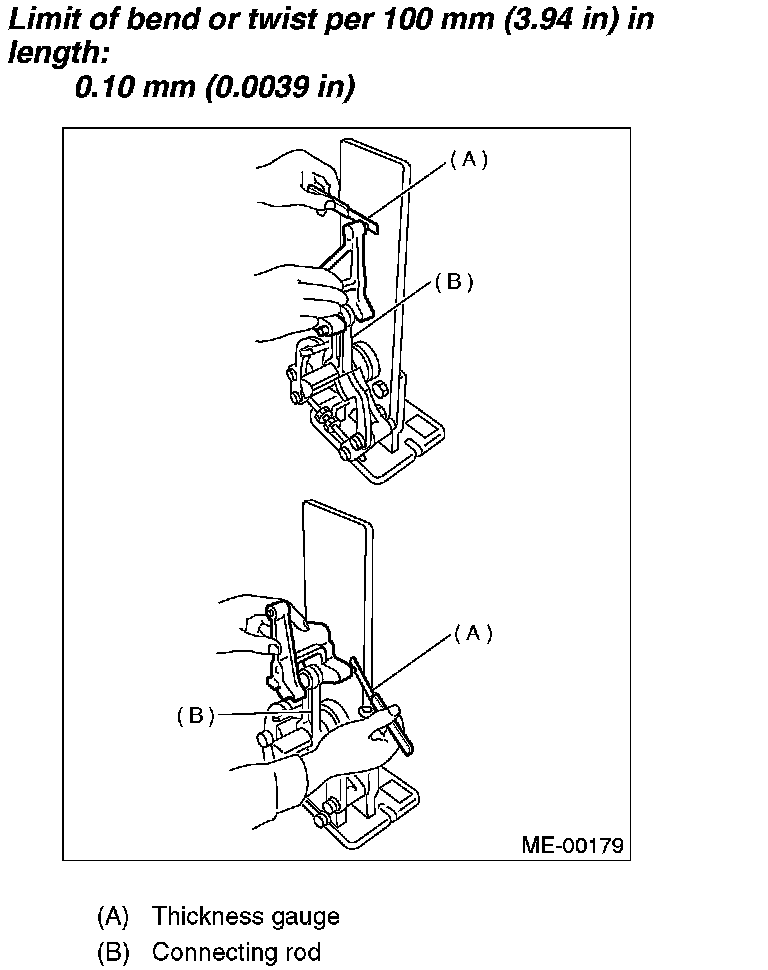 Limit of bend or twist per 100 mm (3.94 in) in length:
0.10 mm (0.0039 in)

(A)

(B)

(A)

(B)

ME-00179

(A) Thickness gauge
(B) Connecting rod