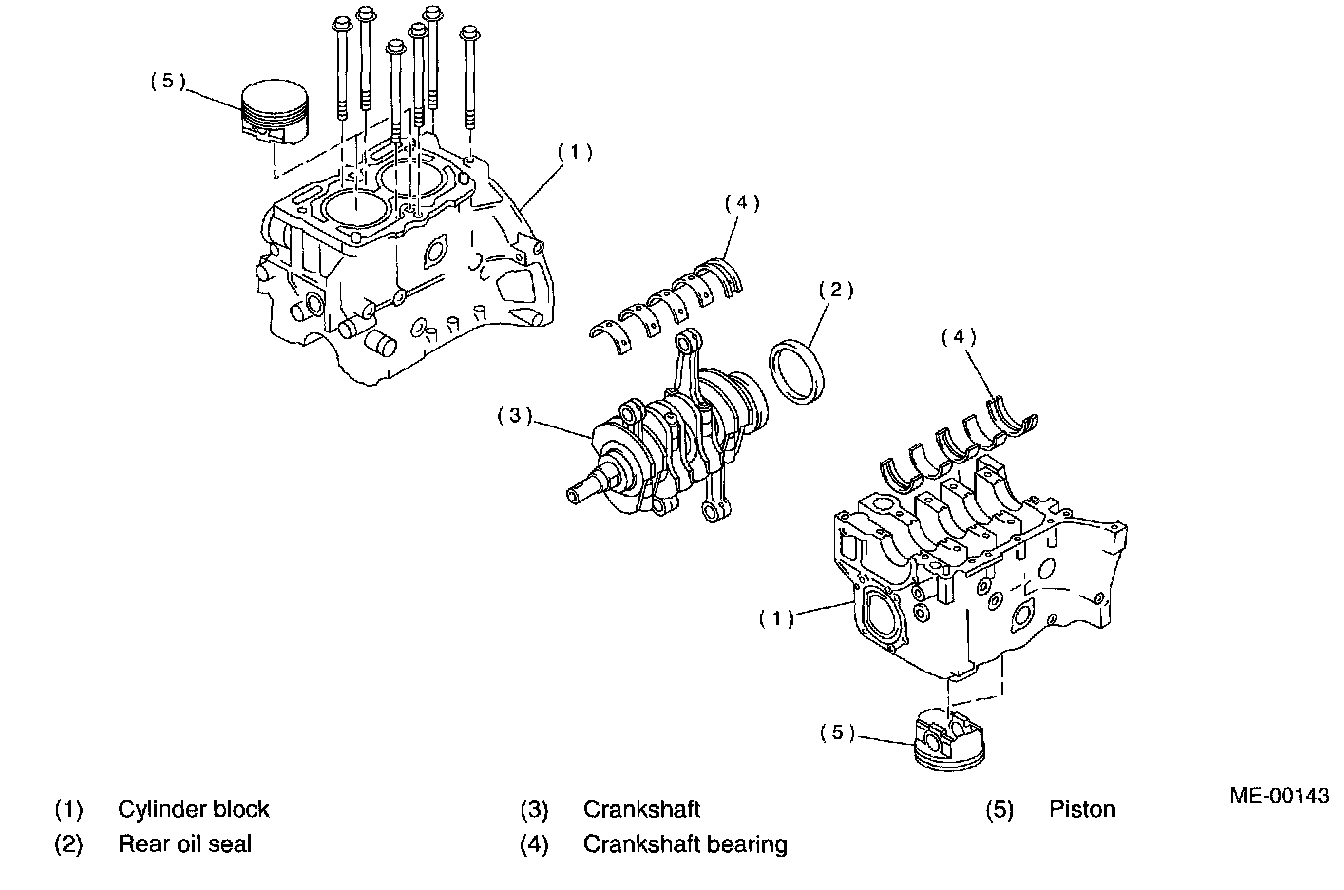 (5)
(1)
(4)
(2)
(4)
(3)
(1)
(5)

ME-00143

(1) Cylinder block
(2) Rear oil seal
(3) Crankshaft
(4) Crankshaft bearing
(5) Piston