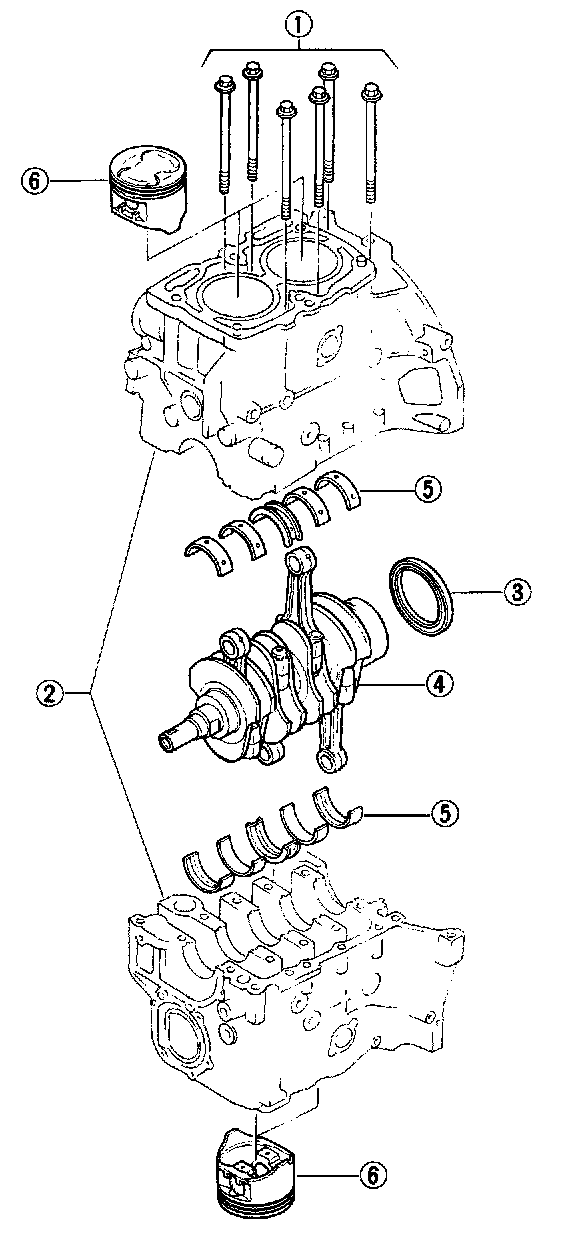 ①
⑥
⑤
③
②
④
⑤
⑥