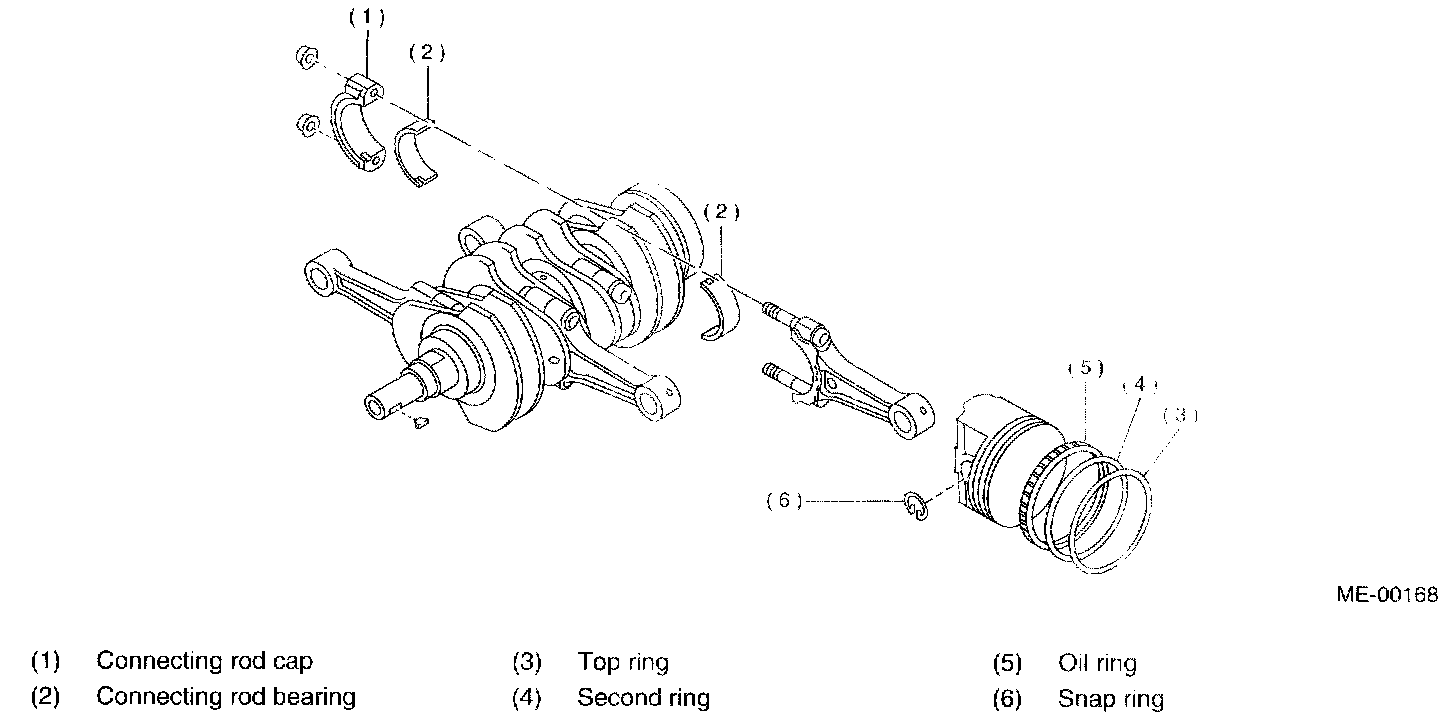 (1)
(2)
(2)
(5)
(4)
(3)
(6)

ME-00168

(1) Connecting rod cap
(2) Connecting rod bearing
(3) Top ring
(4) Second ring
(5) Oil ring
(6) Snap ring