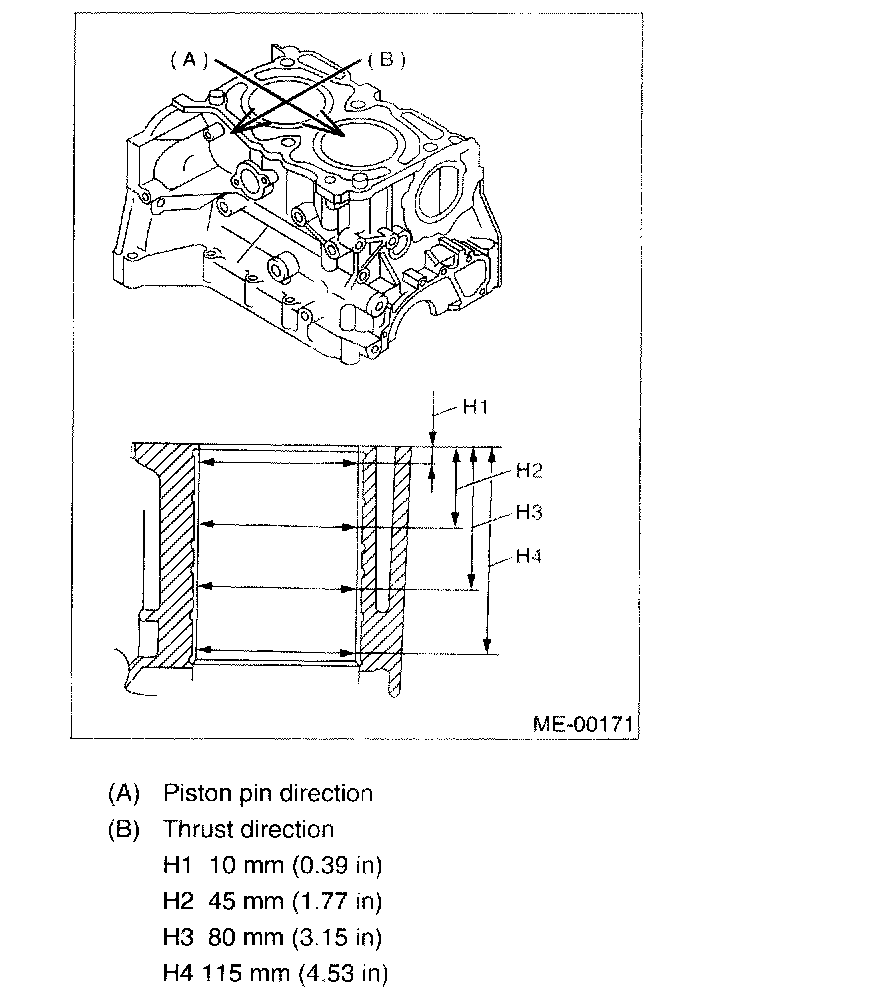 (A)
(B)
H1
H2
H3
H4
ME-00171

(A) Piston pin direction
(B) Thrust direction
H1 10 mm (0.39 in)
H2 45 mm (1.77 in)
H3 80 mm (3.15 in)
H4 115 mm (4.53 in)