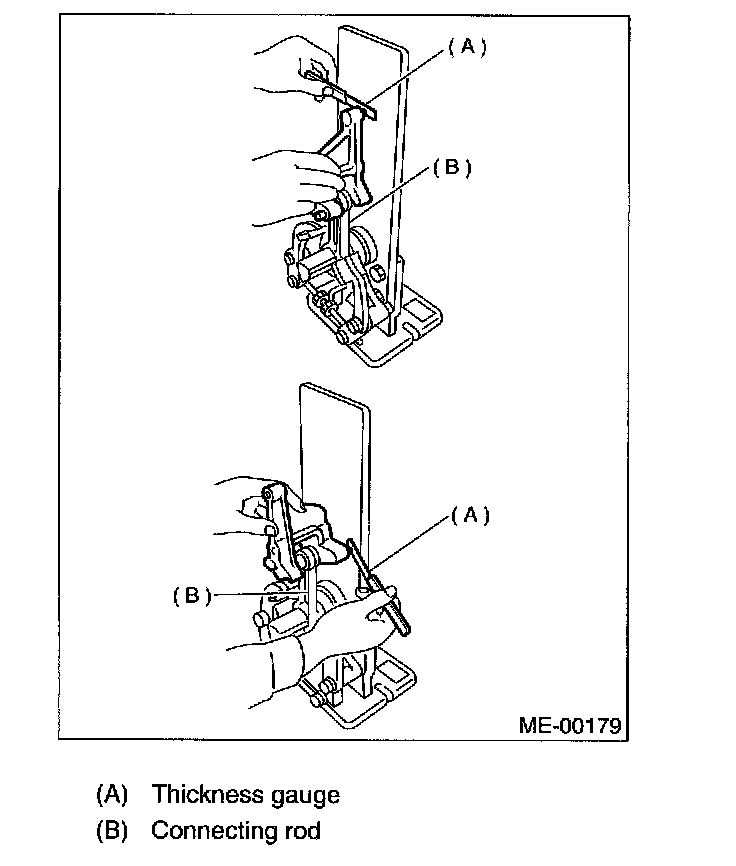 (A)

(B)

(A)

(B)

ME-00179

(A) Thickness gauge

(B) Connecting rod