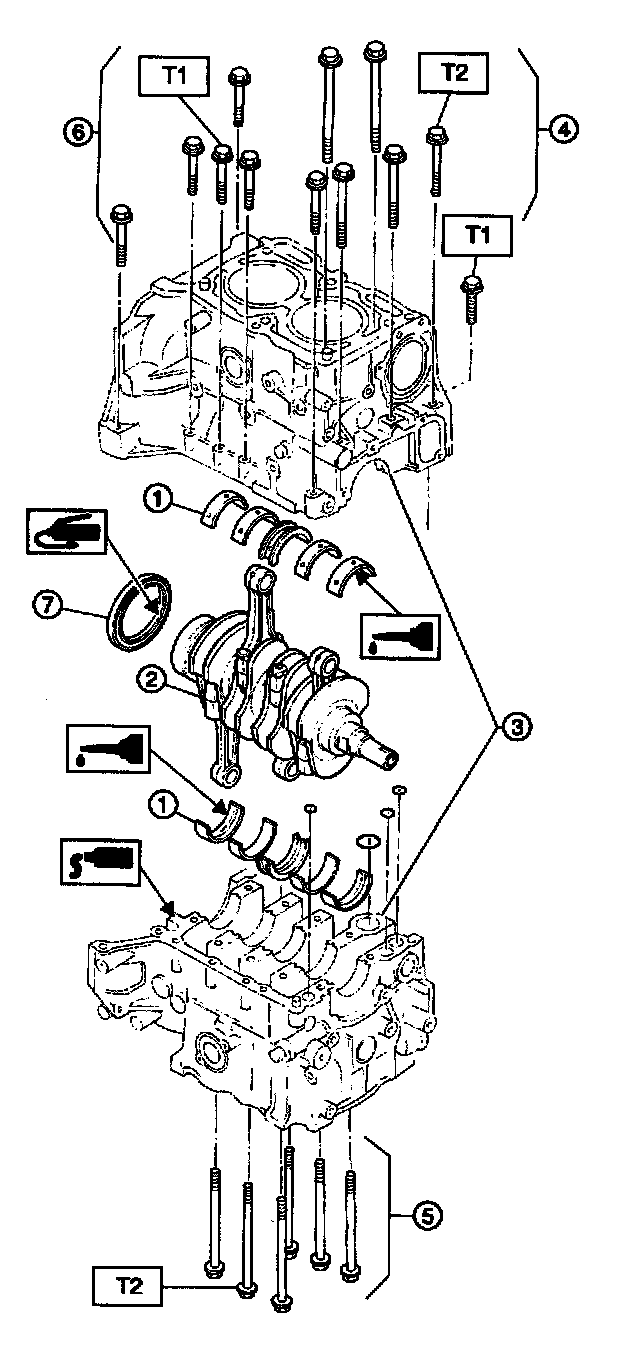 T1
T2
6
4
T1
1
7
2
3
1
5
T2