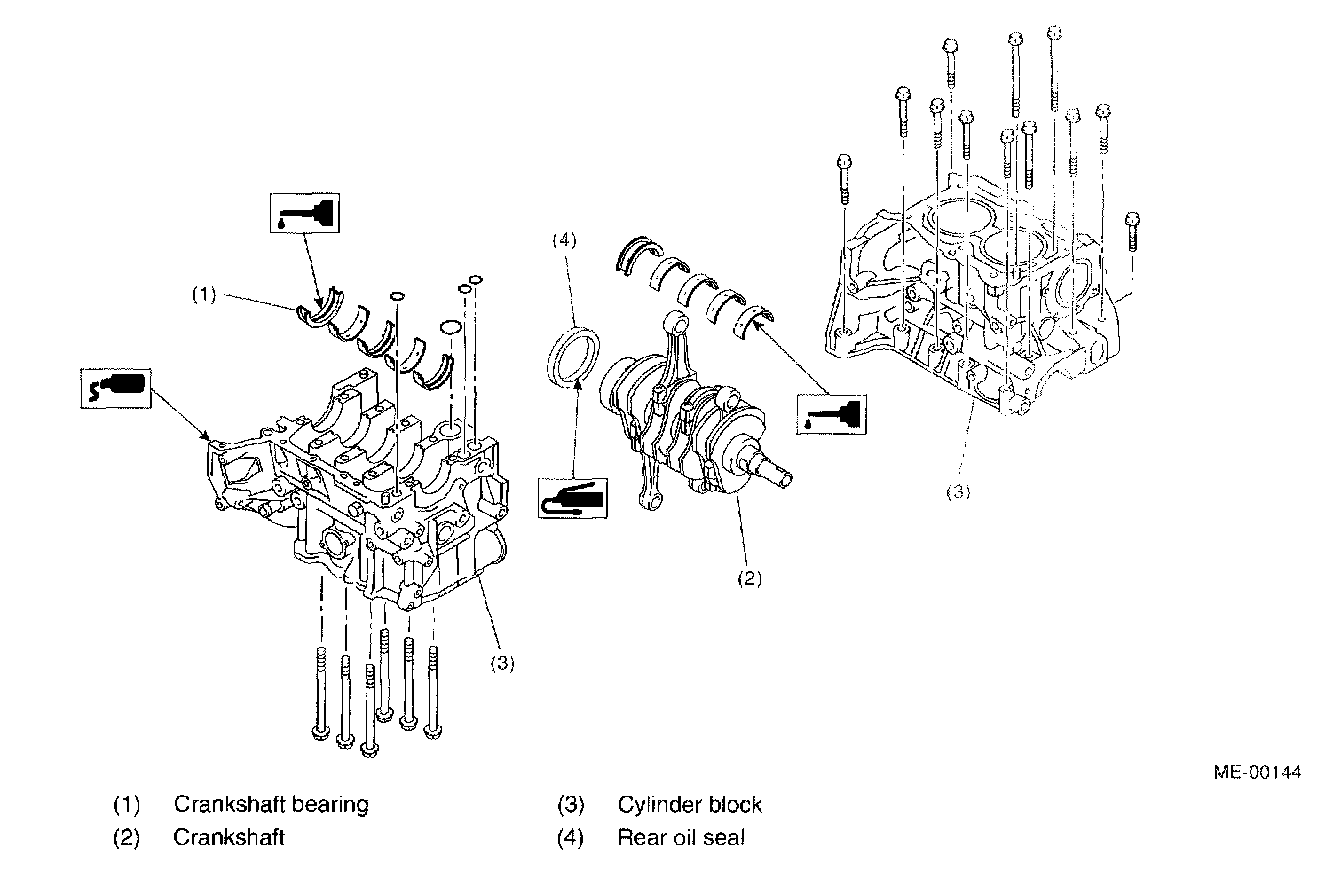 (1)

(4)

(3)

(2)

(3)

ME-00144

(1) Crankshaft bearing
(2) Crankshaft
(3) Cylinder block
(4) Rear oil seal