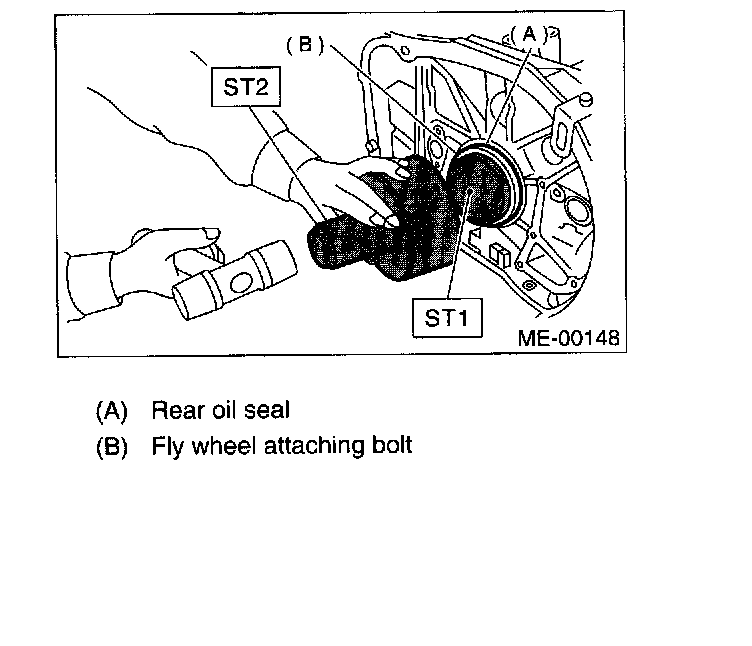 (B)
(A)
ST2
ST1
ME-00148

(A) Rear oil seal
(B) Fly wheel attaching bolt