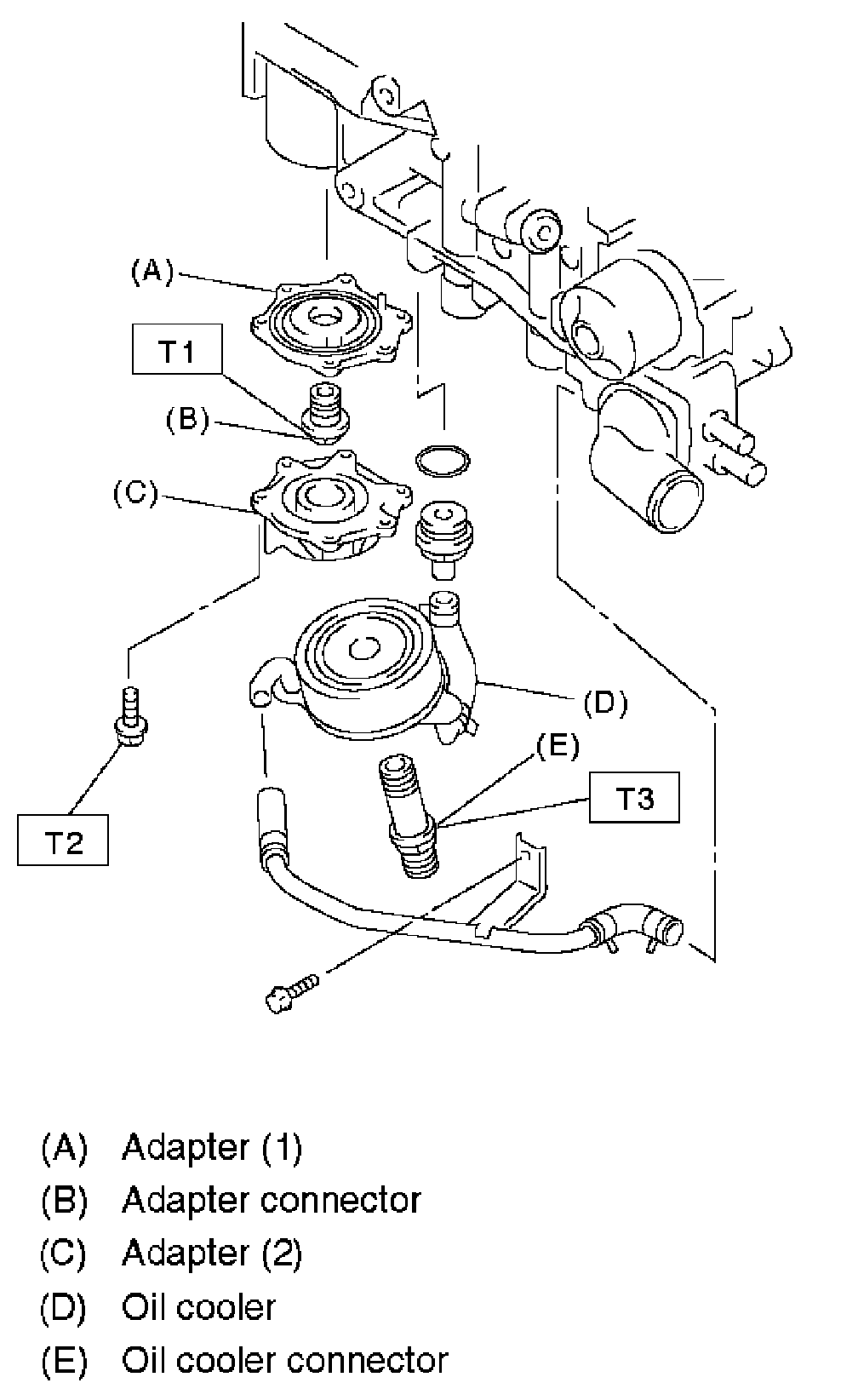 (A)
T1
(B)
(C)
(D)
(E)
T3
T2

(A) Adapter (1)
(B) Adapter connector
(C) Adapter (2)
(D) Oil cooler
(E) Oil cooler connector