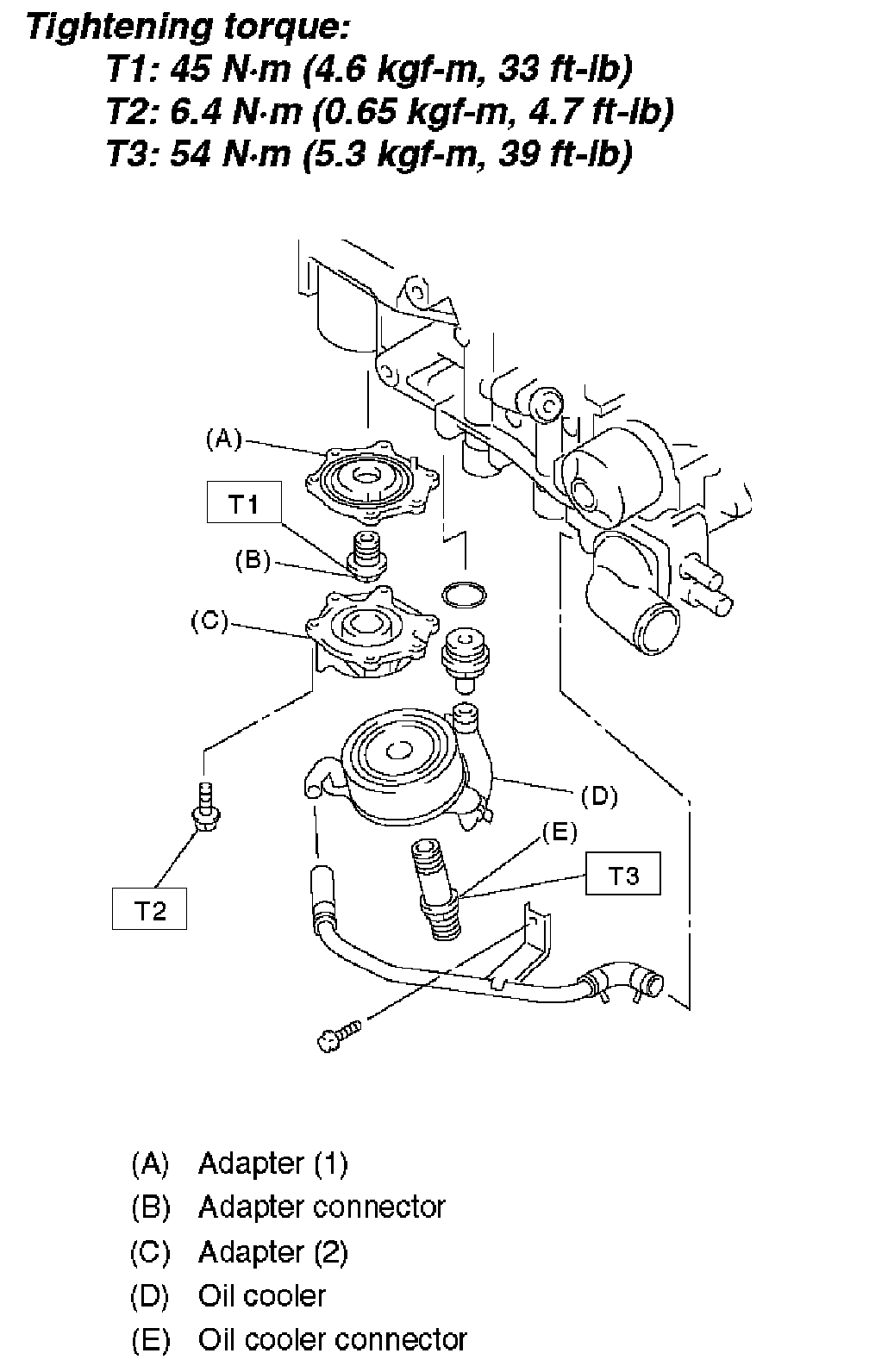 Tightening torque:
T1: 45 N·m (4.6 kgf-m, 33 ft-lb)
T2: 6.4 N·m (0.65 kgf-m, 4.7 ft-lb)
T3: 54 N·m (5.3 kgf-m, 39 ft-lb)

(A)
T1
(B)
(C)
(D)
(E)
T3
T2

(A) Adapter (1)
(B) Adapter connector
(C) Adapter (2)
(D) Oil cooler
(E) Oil cooler connector