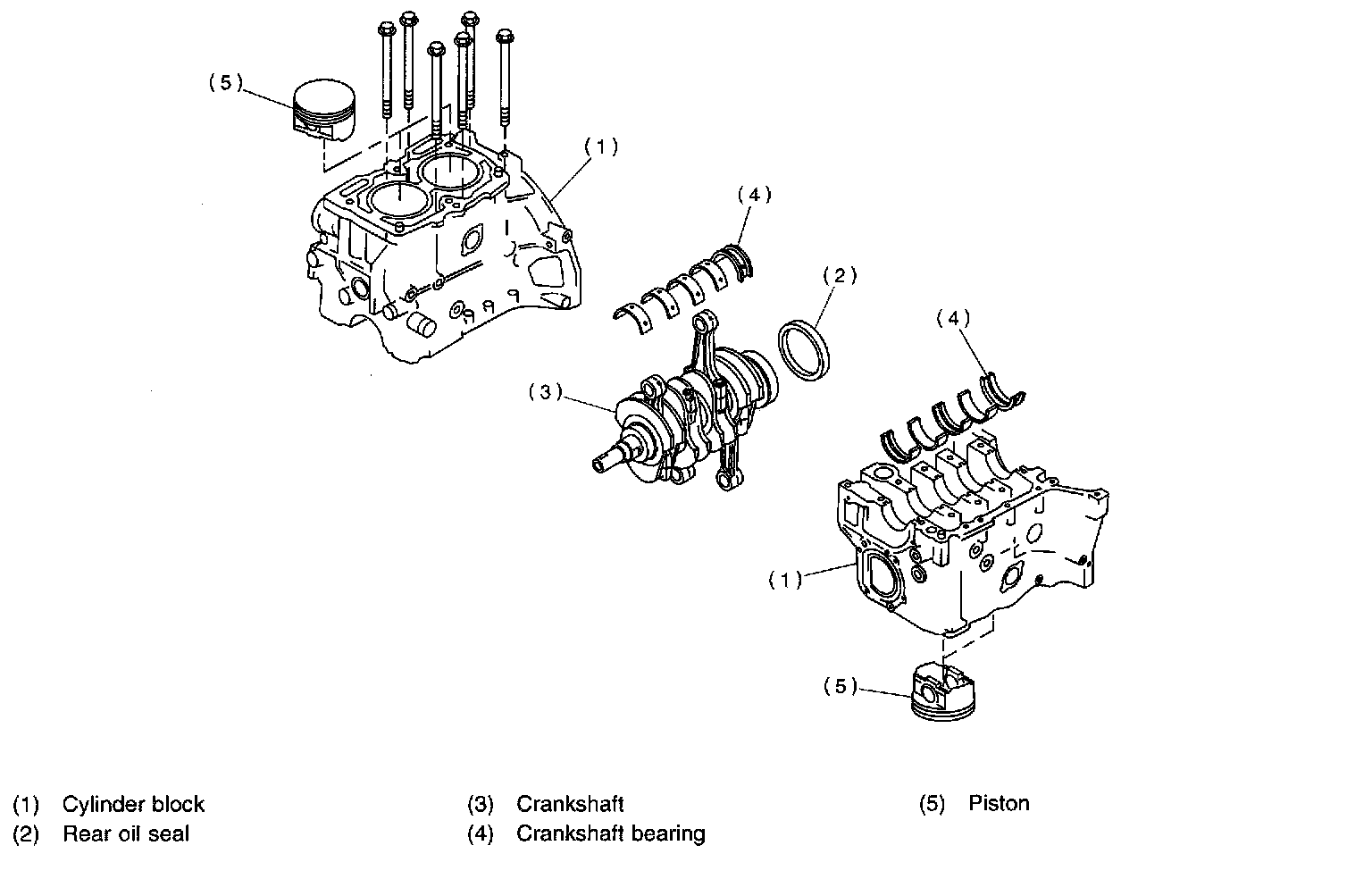 (5)

(1)

(4)

(2)

(4)

(3)

(1)

(5)

(1) Cylinder block
(2) Rear oil seal
(3) Crankshaft
(4) Crankshaft bearing
(5) Piston