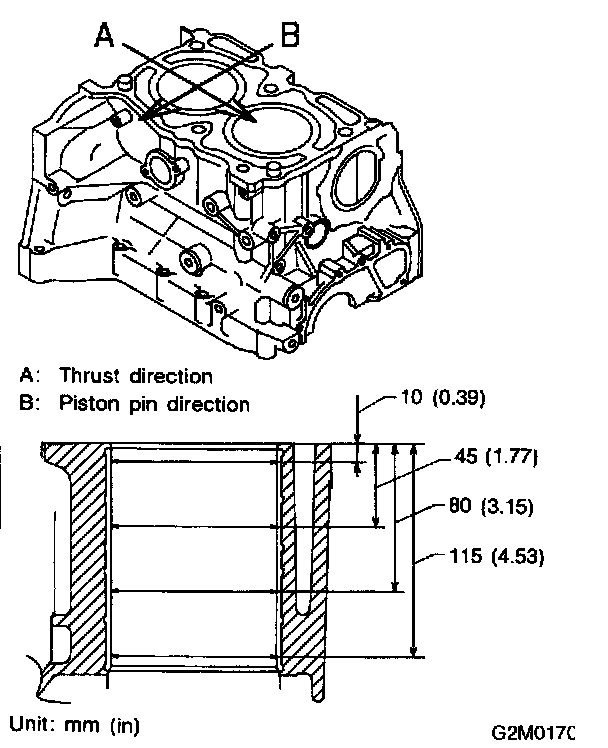 A

B

A: Thrust direction

B: Piston pin direction

10 (0.39)

45 (1.77)

80 (3.15)

115 (4.53)

Unit: mm (in)

G2M017C