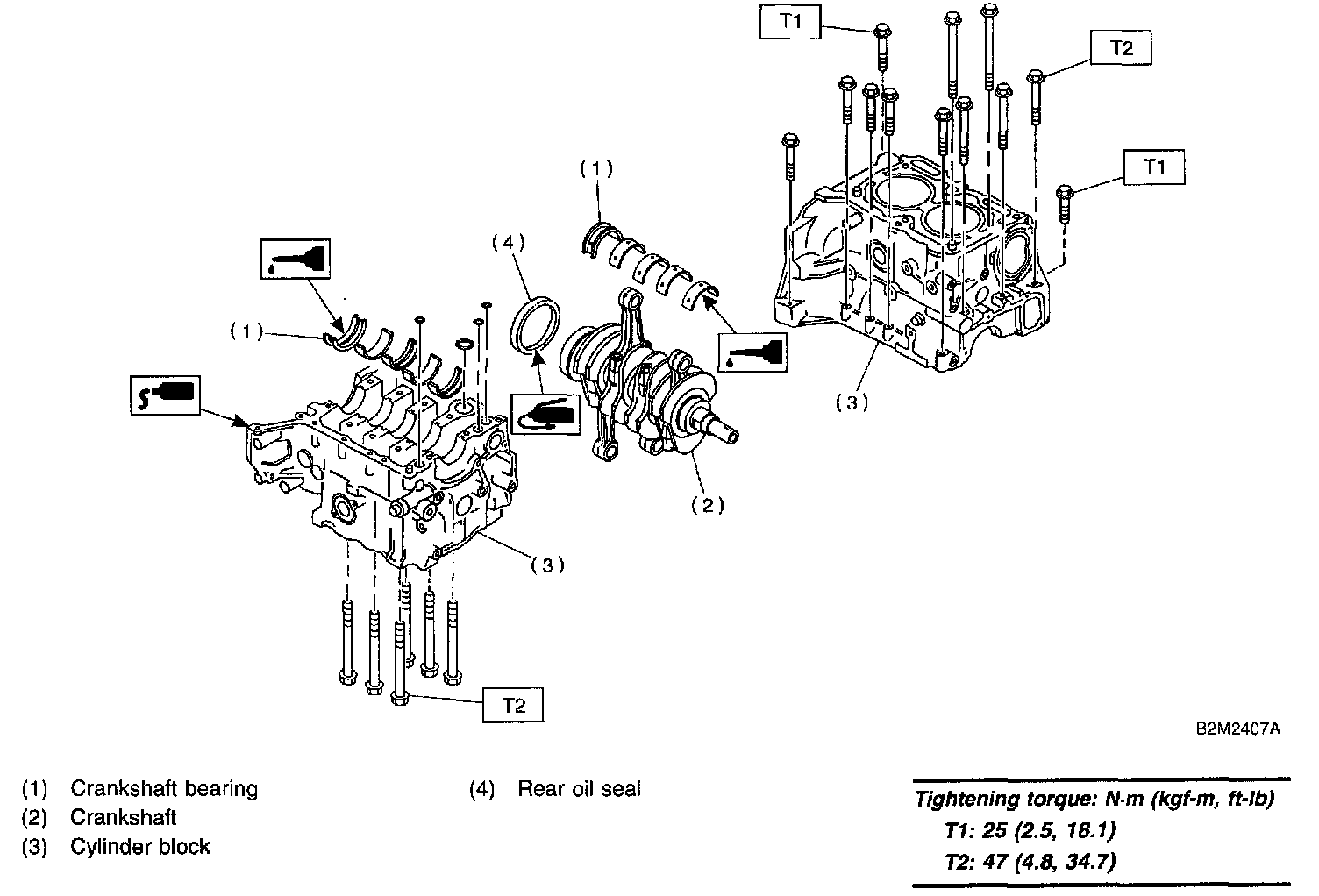 T1

T2

T1

(1)

(4)

(1)

(3)

(2)

(3)

T2

B2M2407A

(1) Crankshaft bearing
(2) Crankshaft
(3) Cylinder block

(4) Rear oil seal

Tightening torque: N·m (kgf-m, ft-lb)
T1: 25 (2.5, 18.1)
T2: 47 (4.8, 34.7)