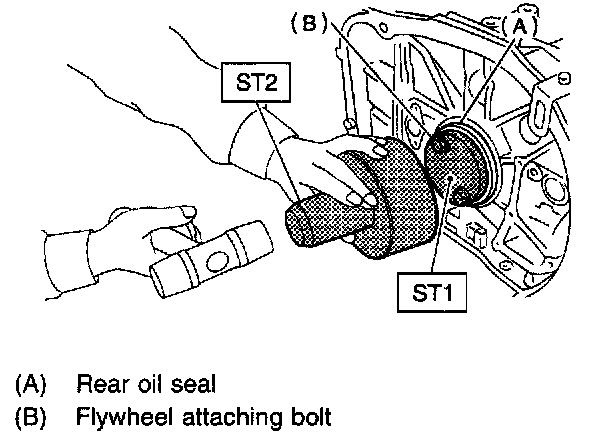 (B)

(A)

ST2

ST1

(A) Rear oil seal

(B) Flywheel attaching bolt