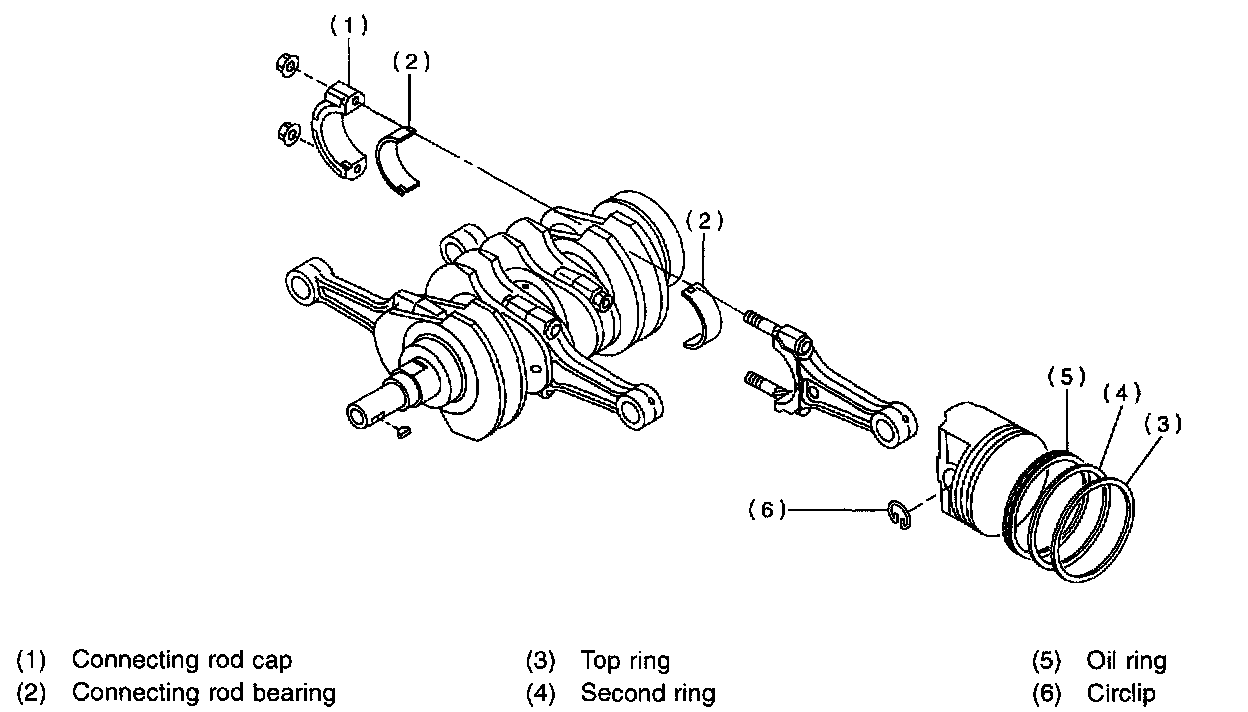 (1)
(2)
(2)
(5)
(4)
(3)
(6)

(1) Connecting rod cap
(2) Connecting rod bearing

(3) Top ring
(4) Second ring

(5) Oil ring
(6) Circlip