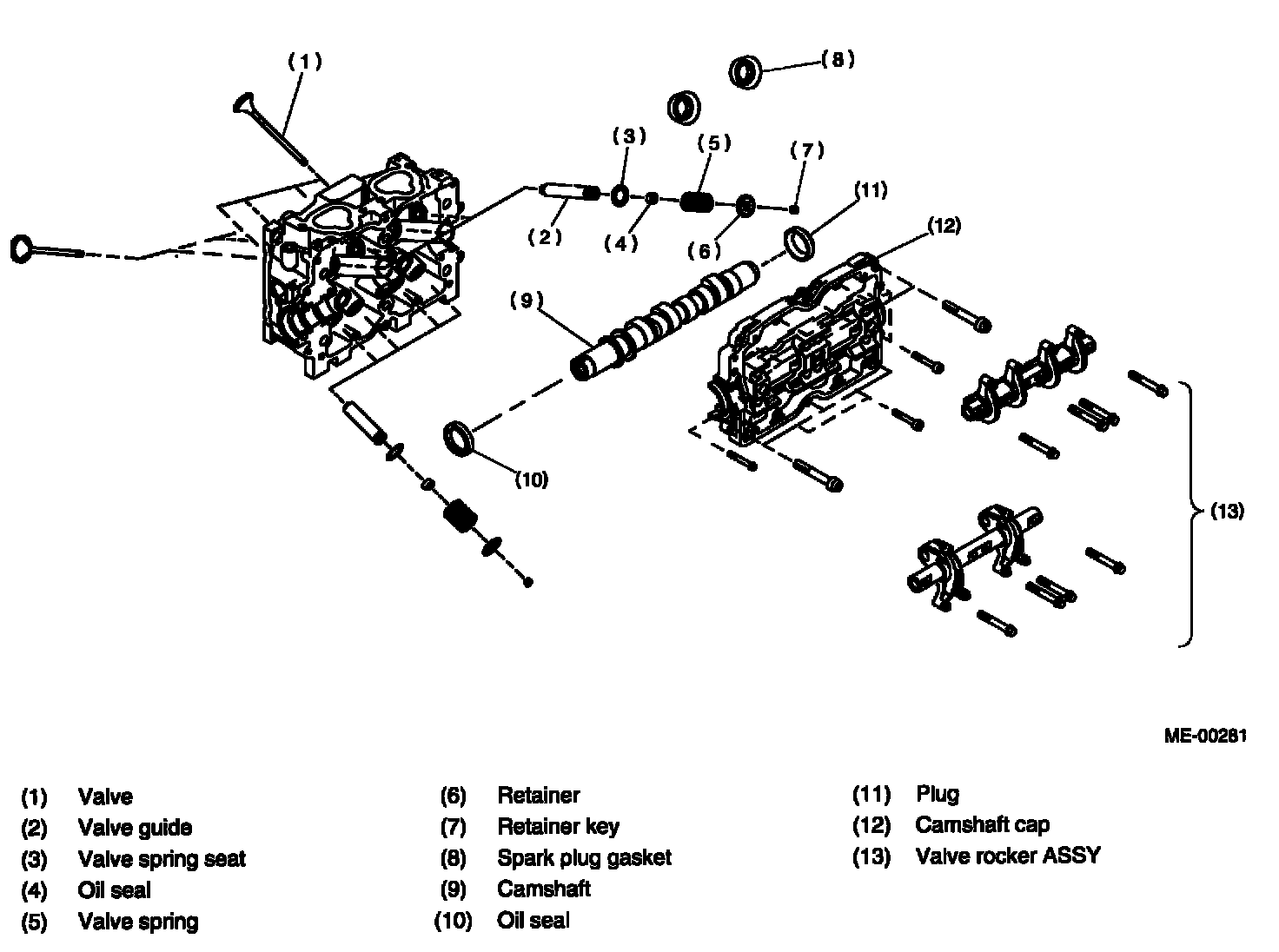 (1)
(8)
(3)
(5)
(7)
(11)
(2)
(4)
(6)
(12)
(9)
(10)
(13)

ME-00281

(1) Valve
(2) Valve guide
(3) Valve spring seat
(4) Oil seal
(5) Valve spring

(6) Retainer
(7) Retainer key
(8) Spark plug gasket
(9) Camshaft
(10) Oil seal

(11) Plug
(12) Camshaft cap
(13) Valve rocker ASSY