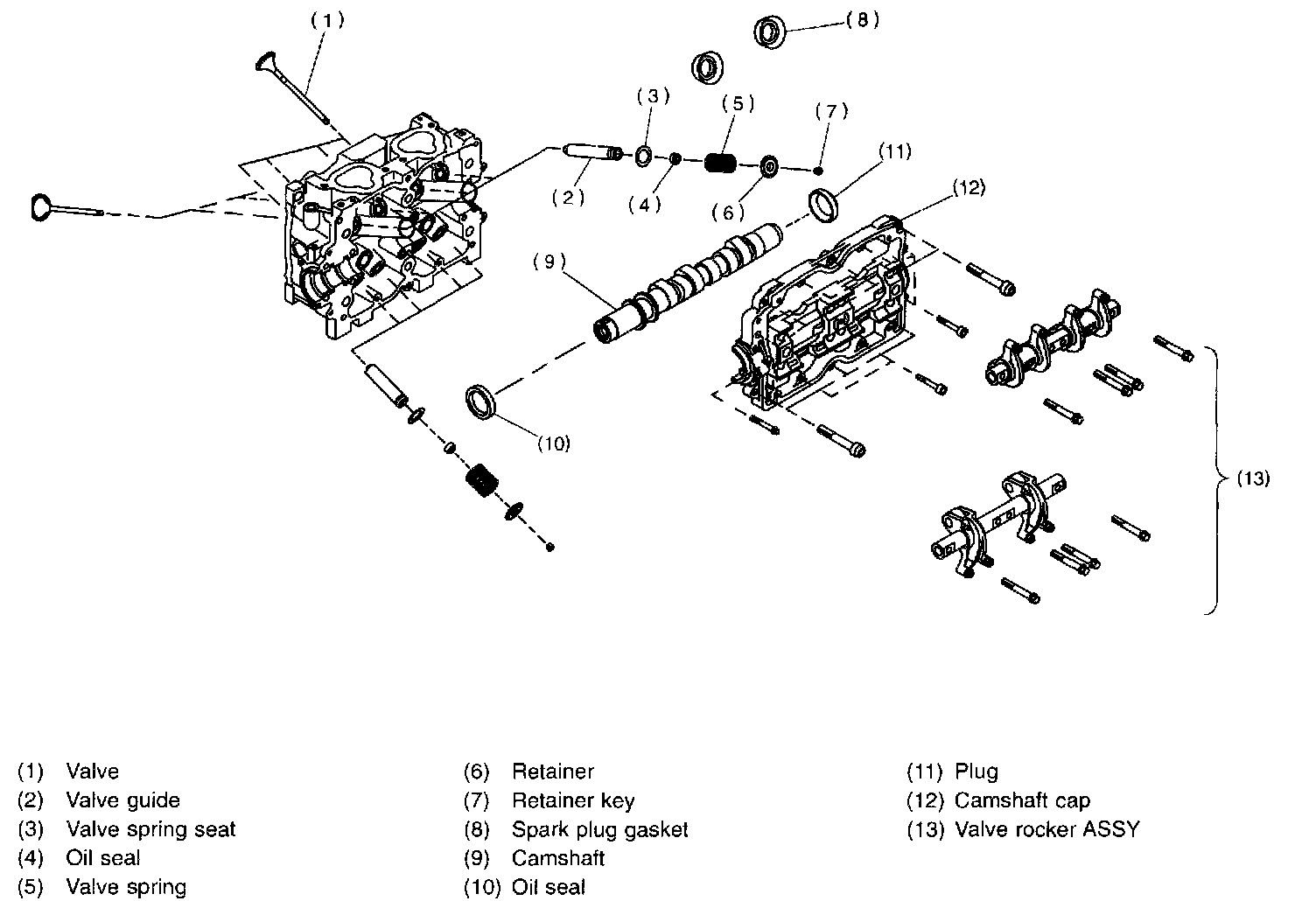 (1)
(8)
(3)
(5)
(7)
(11)
(2)
(4)
(6)
(12)
(9)
(10)
(13)

(1) Valve
(2) Valve guide
(3) Valve spring seat
(4) Oil seal
(5) Valve spring

(6) Retainer
(7) Retainer key
(8) Spark plug gasket
(9) Camshaft
(10) Oil seal

(11) Plug
(12) Camshaft cap
(13) Valve rocker ASSY