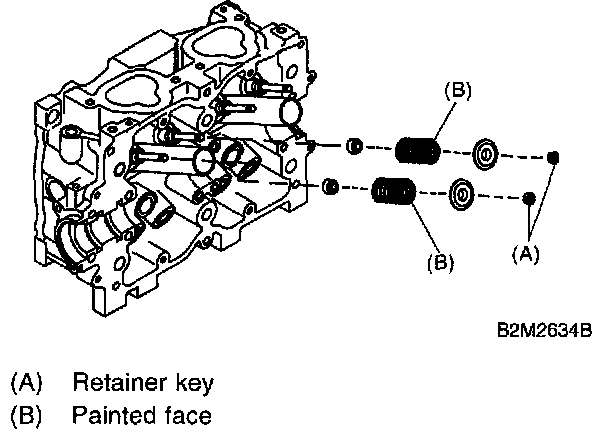 (B)
(B)
(A)

B2M2634B

(A) Retainer key
(B) Painted face