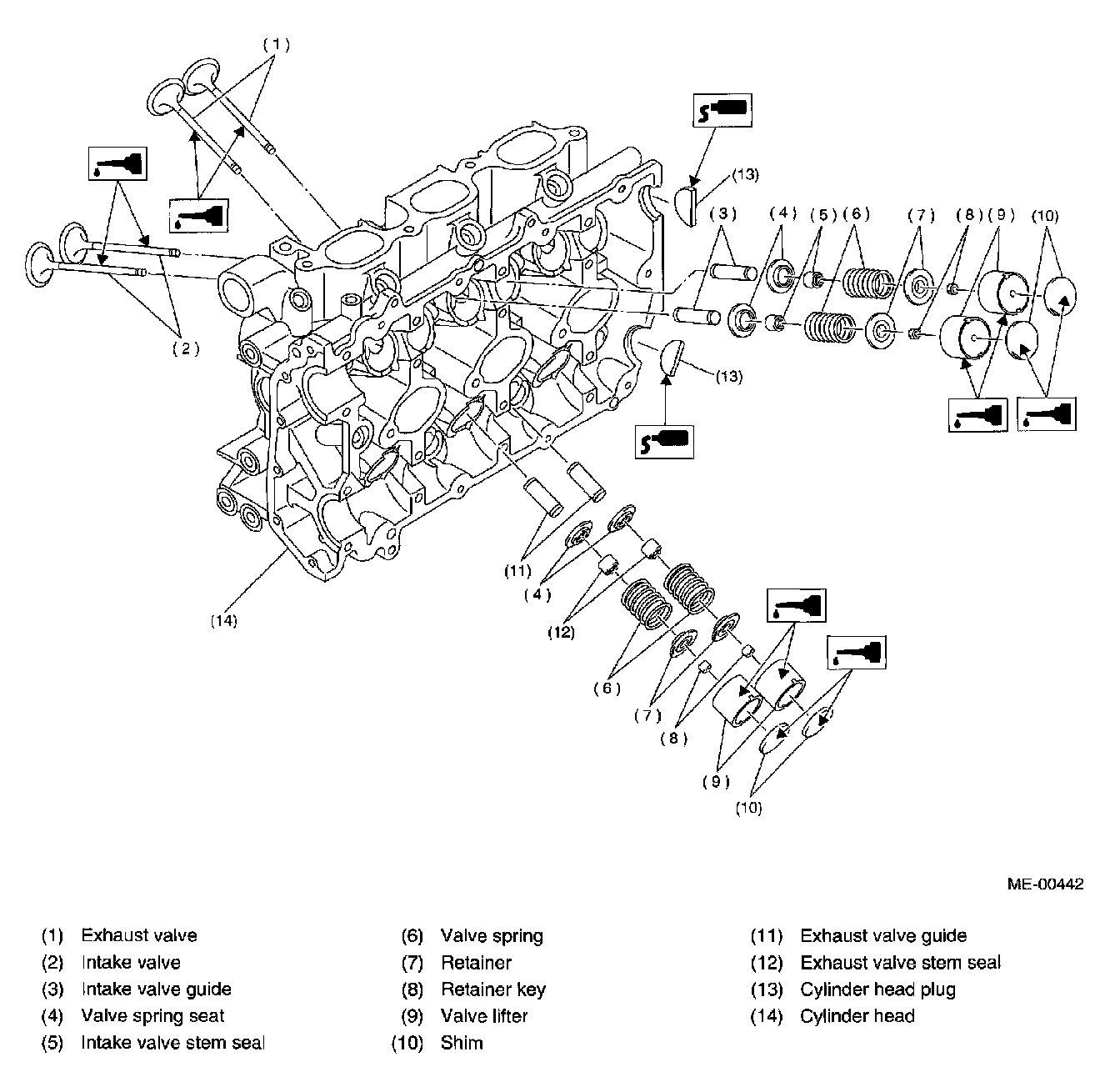 (1)

(13)

(3)

(4)

(5)

(6)

(7)

(8)

(9)

(10)

(2)

(13)

(11)

(4)

(12)

(14)

(6)

(7)

(8)

(9)

(10)

ME-00442

(1) Exhaust valve
(2) Intake valve
(3) Intake valve guide
(4) Valve spring seat
(5) Intake valve stem seal

(6) Valve spring
(7) Retainer
(8) Retainer key
(9) Valve lifter
(10) Shim

(11) Exhaust valve guide
(12) Exhaust valve stem seal
(13) Cylinder head plug
(14) Cylinder head