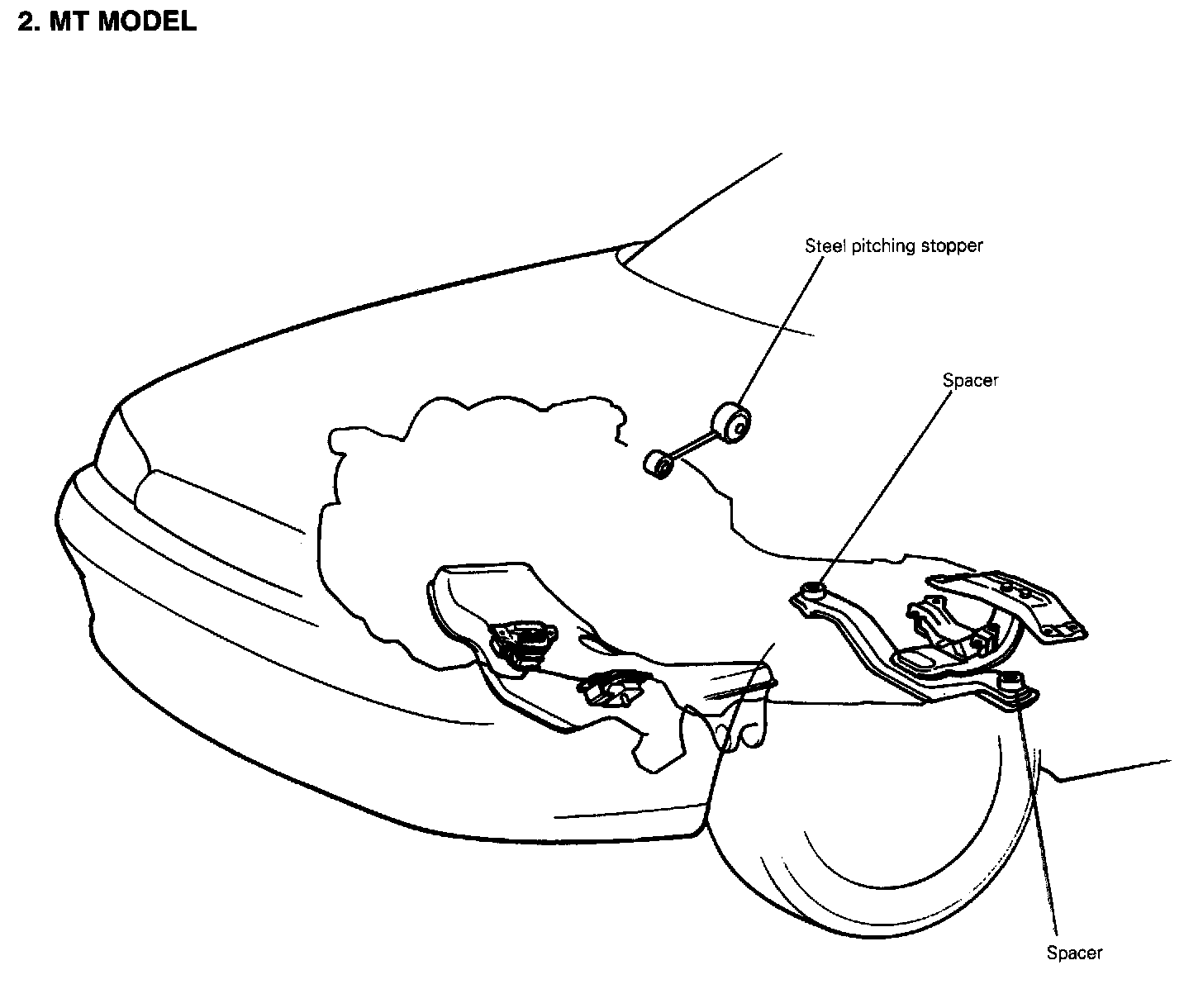 2. MT MODEL

Steel pitching stopper

Spacer

Spacer