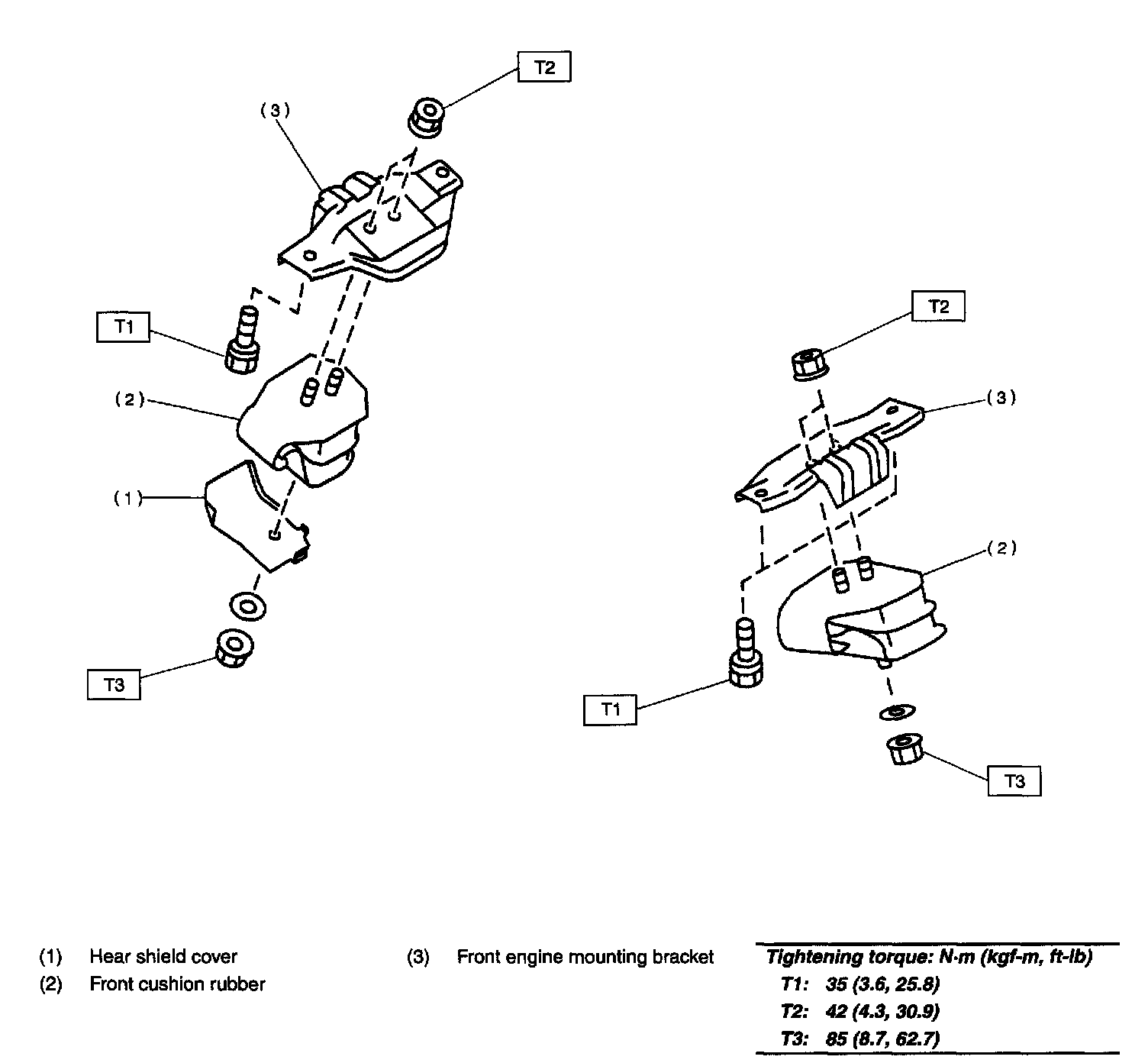 T2

(3)

T1

(2)

(1)

T3

T2

(3)

(2)

T1

T3

(1) Hear shield cover
(2) Front cushion rubber

(3) Front engine mounting bracket

Tightening torque: N·m (kgf-m, ft-lb)
T1: 35 (3.6, 25.8)
T2: 42 (4.3, 30.9)
T3: 85 (8.7, 62.7)