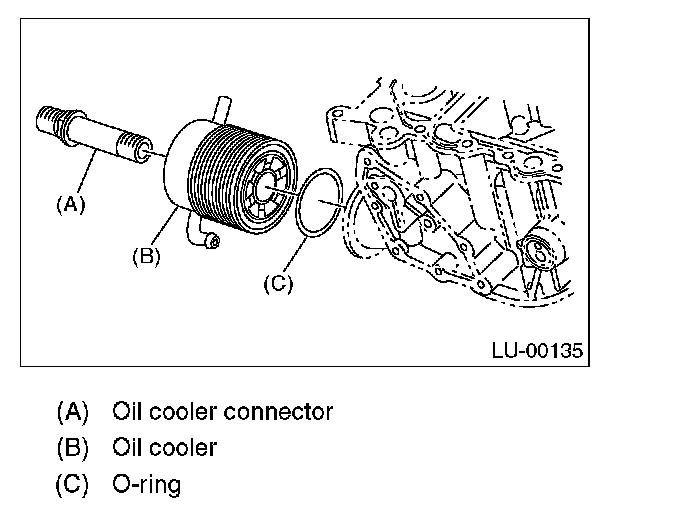 (A)

(B)

(C)

LU-00135

(A) Oil cooler connector
(B) Oil cooler
(C) O-ring