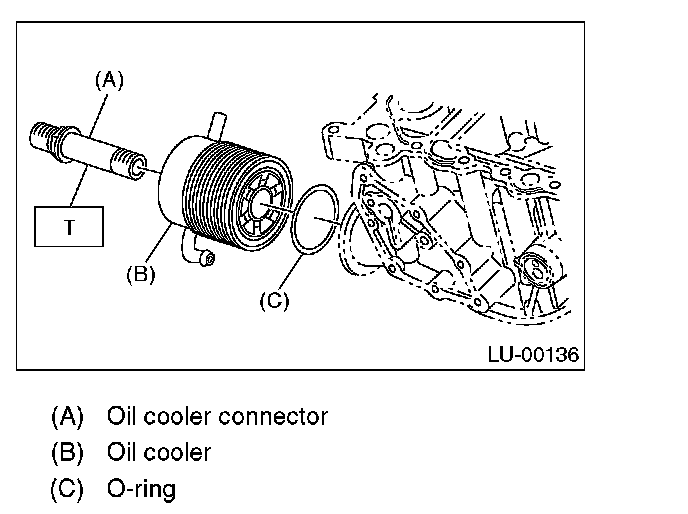 (A)

T

(B)

(C)

LU-00136

(A) Oil cooler connector
(B) Oil cooler
(C) O-ring