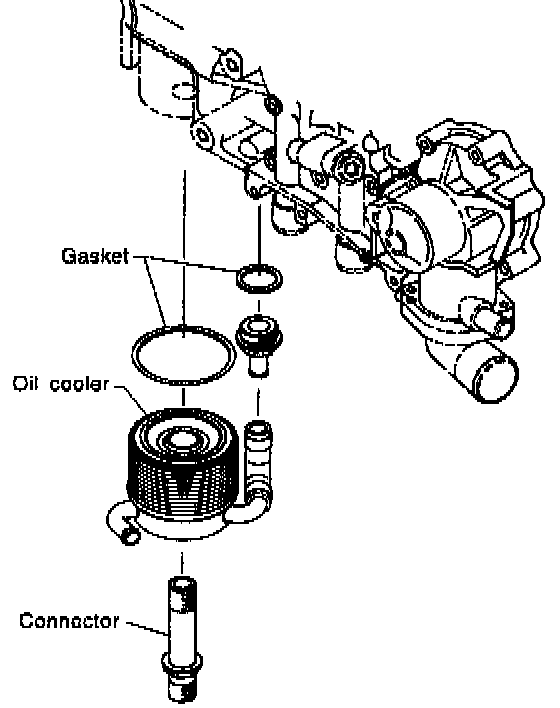 Gasket

Oil cooler

Connector