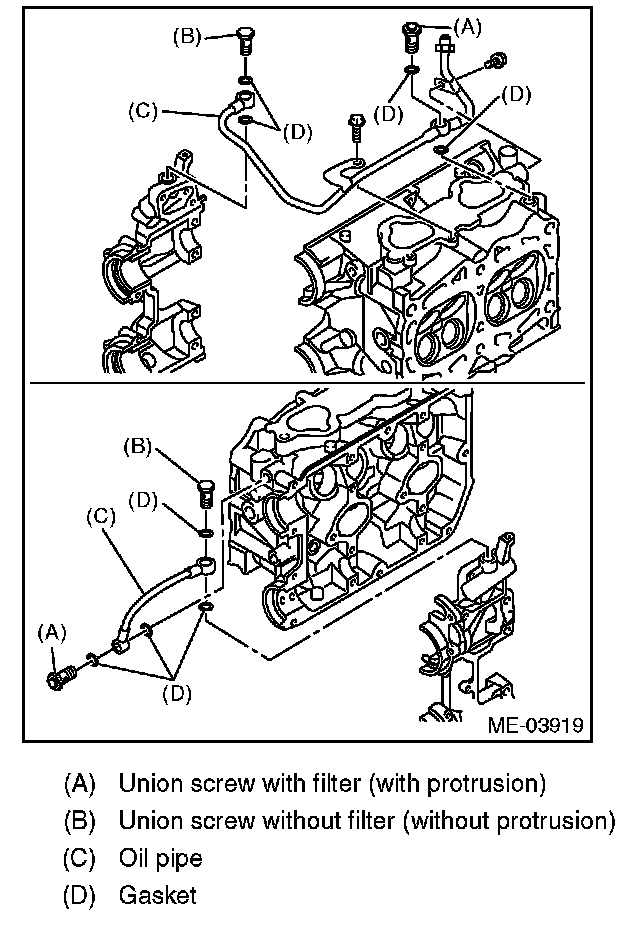 (B)
(A)
(C)
(D)
(D)
(D)

(B)
(D)
(C)
(A)
(D)

ME-03919

(A) Union screw with filter (with protrusion)
(B) Union screw without filter (without protrusion)
(C) Oil pipe
(D) Gasket