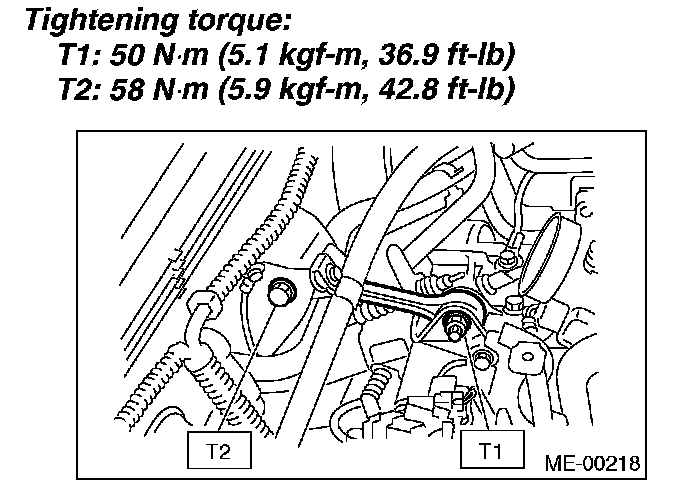 Tightening torque:
T1: 50 N·m (5.1 kgf-m, 36.9 ft-lb)
T2: 58 N·m (5.9 kgf-m, 42.8 ft-lb)

T2
T1
ME-00218