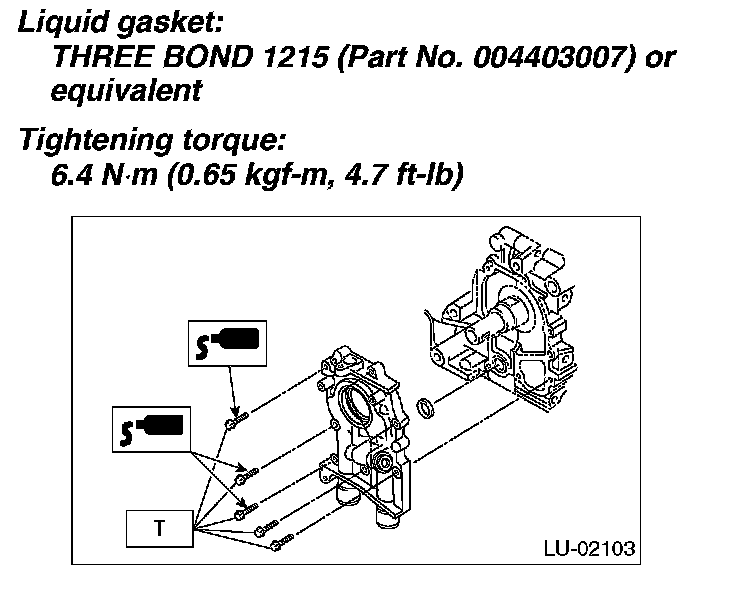 Liquid gasket:
THREE BOND 1215 (Part No. 004403007) or equivalent

Tightening torque:
6.4 N·m (0.65 kgf-m, 4.7 ft-lb)

T

LU-02103