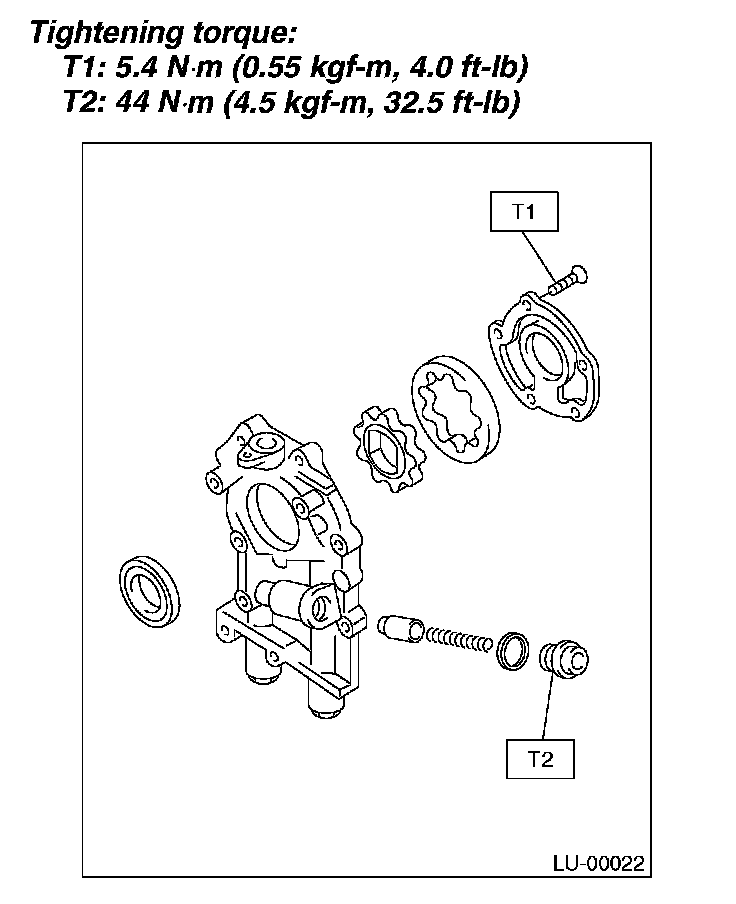 Tightening torque:
T1: 5.4 N·m (0.55 kgf-m, 4.0 ft-lb)
T2: 44 N·m (4.5 kgf-m, 32.5 ft-lb)

T1

T2

LU-00022