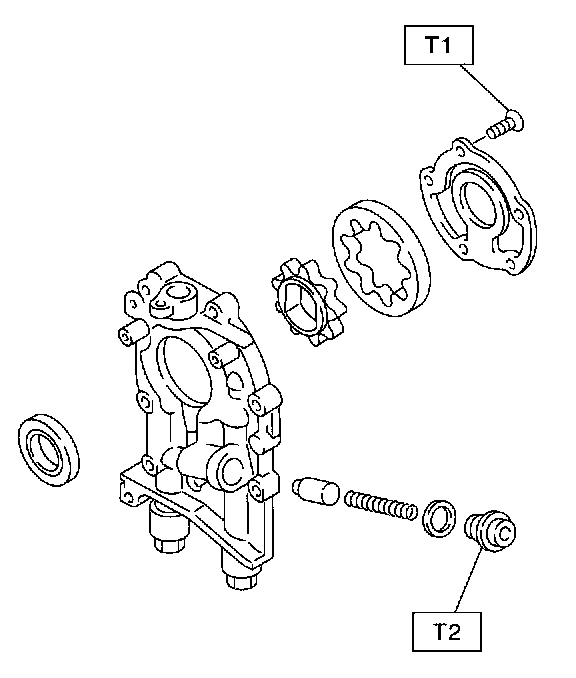 T1

T2