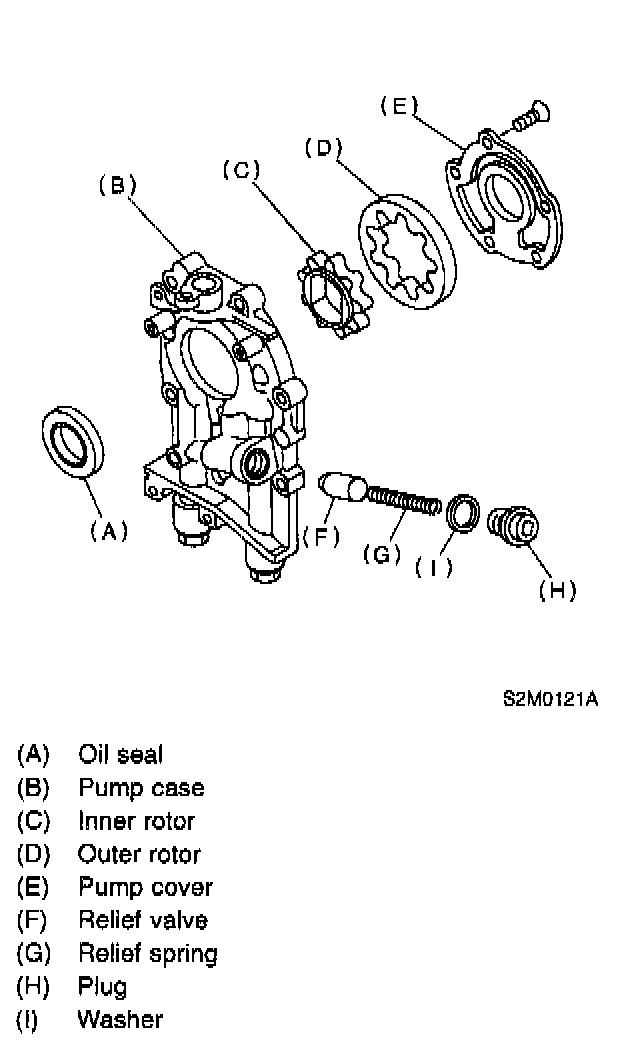 (E)
(D)
(C)
(B)
(A)
(F)
(G)
(I)
(H)

S2M0121A

(A) Oil seal
(B) Pump case
(C) Inner rotor
(D) Outer rotor
(E) Pump cover
(F) Relief valve
(G) Relief spring
(H) Plug
(I) Washer