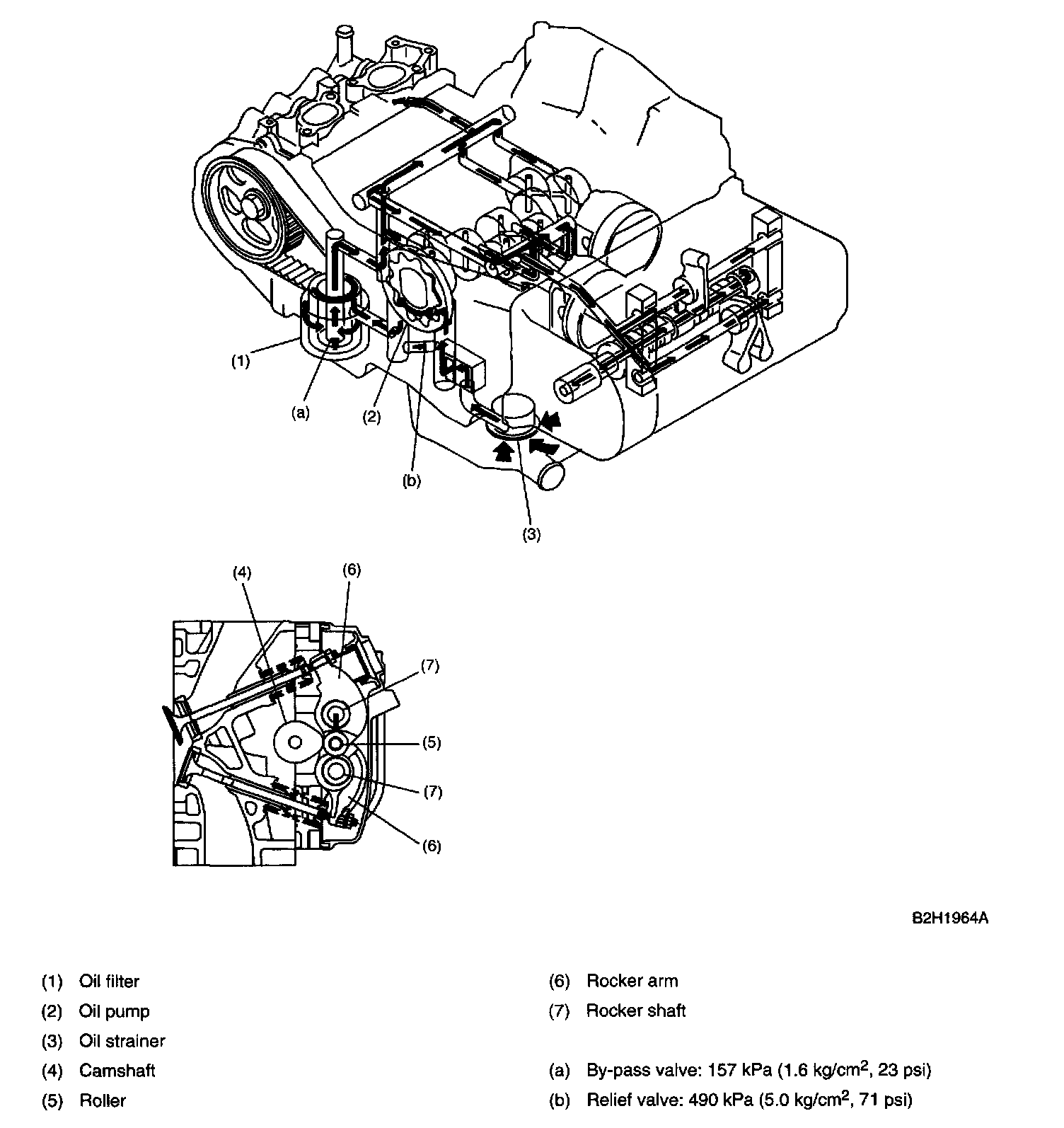 (1)

(a)

(2)

(b)

(3)

(4)

(6)

(7)

(5)

(7)

(6)

B2H1964A

(1) Oil filter
(2) Oil pump
(3) Oil strainer
(4) Camshaft
(5) Roller

(6) Rocker arm
(7) Rocker shaft

(a) By-pass valve: 157 kPa (1.6 kg/cm$^2$, 23 psi)
(b) Relief valve: 490 kPa (5.0 kg/cm$^2$, 71 psi)