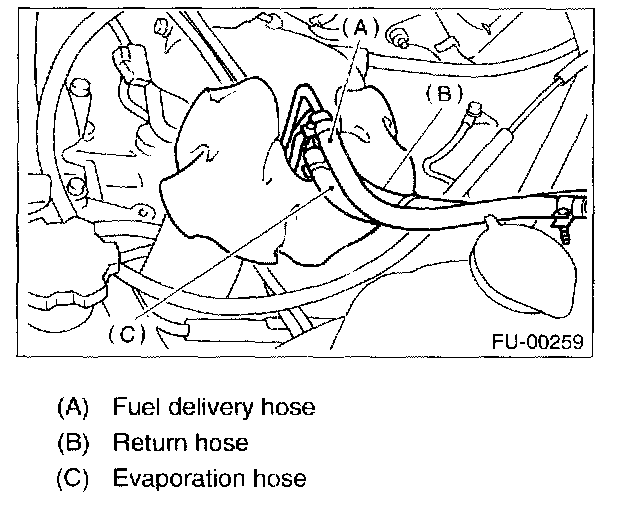 (A)

(B)

(C)

FU-00259

(A) Fuel delivery hose

(B) Return hose

(C) Evaporation hose