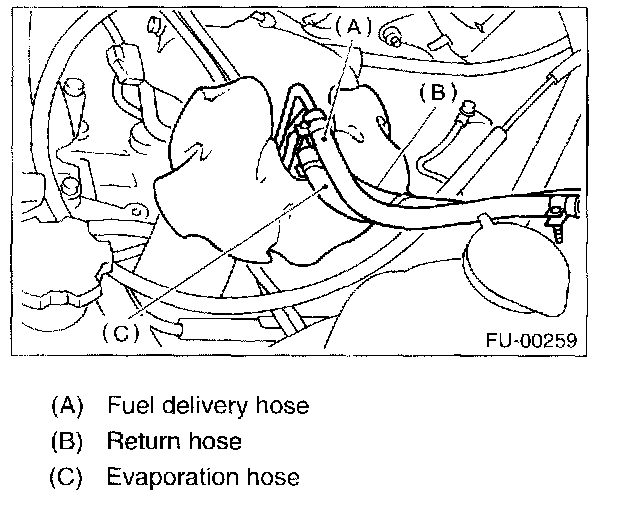 (A)
(B)
(C)
FU-00259

(A) Fuel delivery hose
(B) Return hose
(C) Evaporation hose