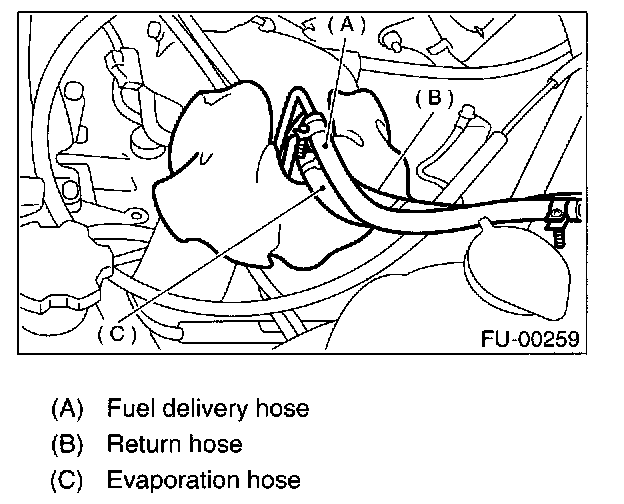 (A)
(B)
(C)
FU-00259

(A) Fuel delivery hose
(B) Return hose
(C) Evaporation hose