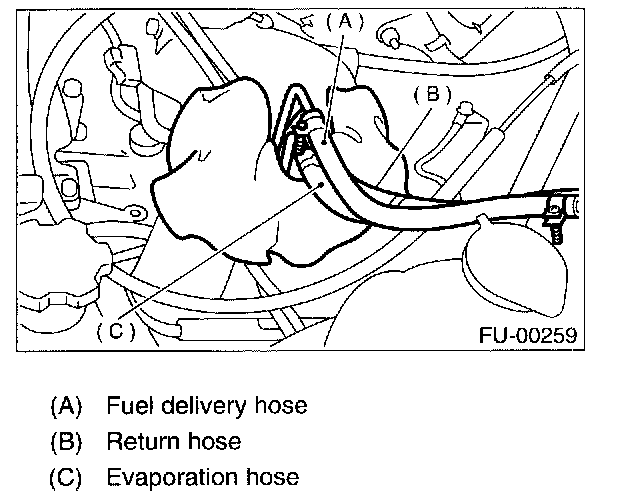 (A)

(B)

(C)

FU-00259

(A) Fuel delivery hose
(B) Return hose
(C) Evaporation hose