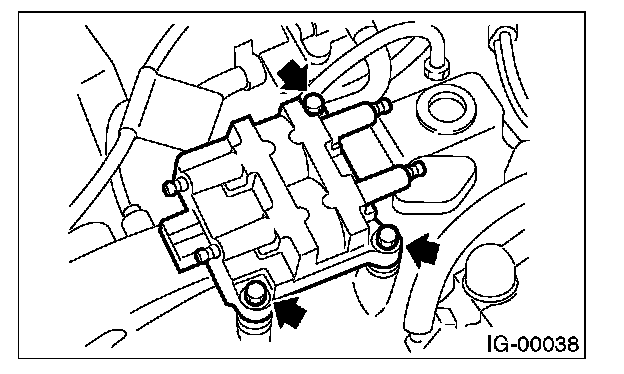 IG-00038