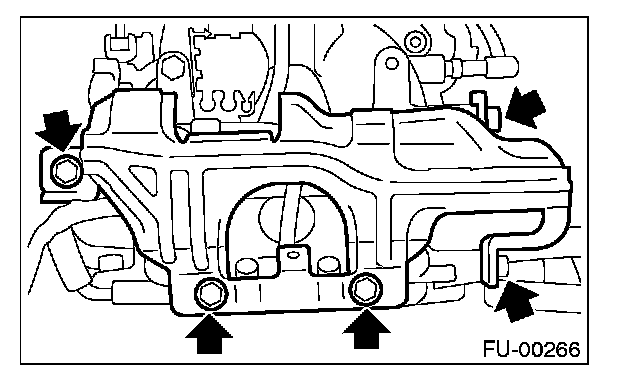 FU-00266