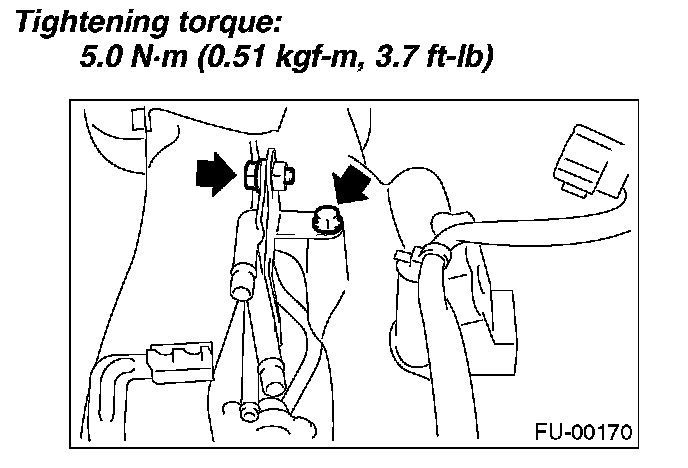 Tightening torque:
5.0 N·m (0.51 kgf-m, 3.7 ft-lb)

FU-00170