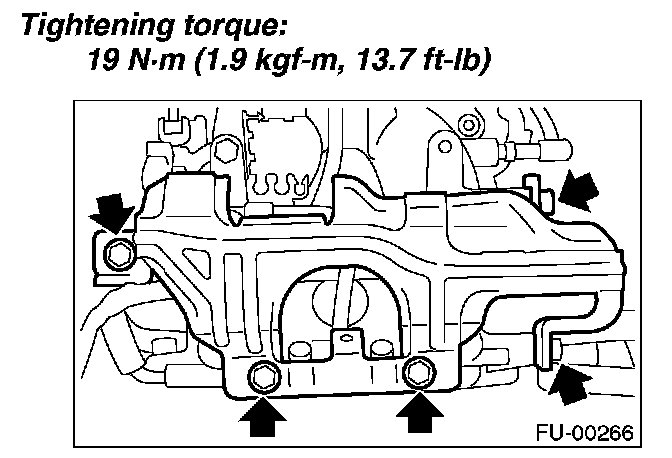 Tightening torque:
19 N·m (1.9 kgf-m, 13.7 ft-lb)

FU-00266