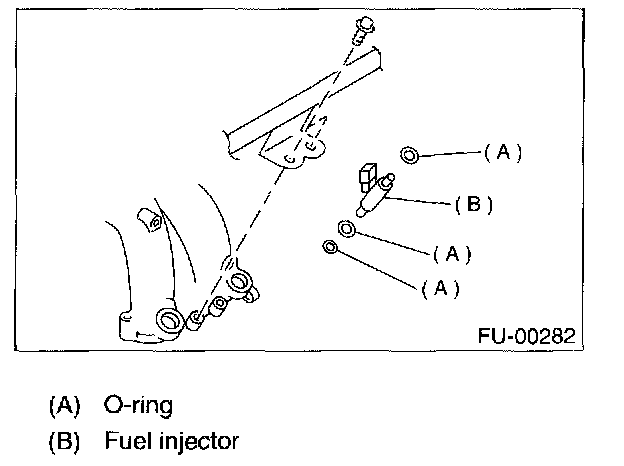 (A)
(B)
(A)
(A)
FU-00282

(A) O-ring
(B) Fuel injector