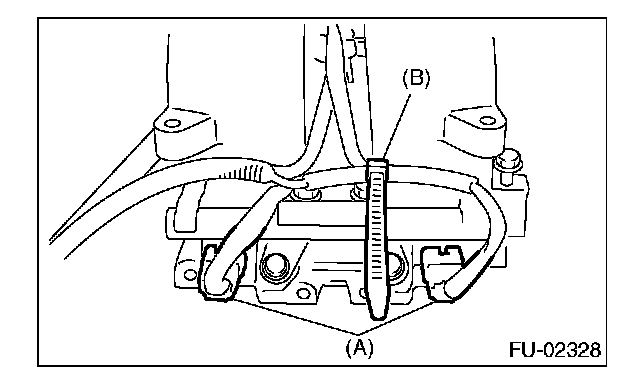 (B)

(A)

FU-02328