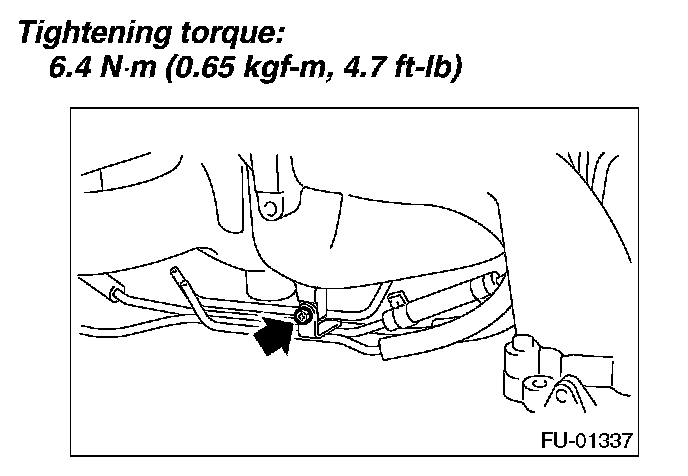 Tightening torque:
6.4 N·m (0.65 kgf-m, 4.7 ft-lb)

FU-01337