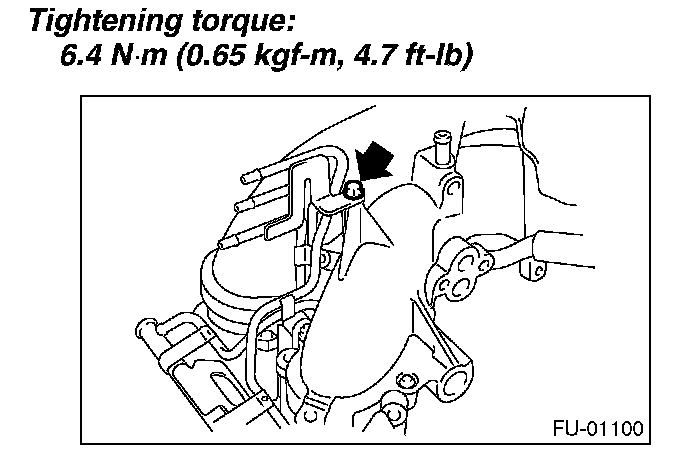 Tightening torque:
6.4 N·m (0.65 kgf-m, 4.7 ft-lb)

FU-01100